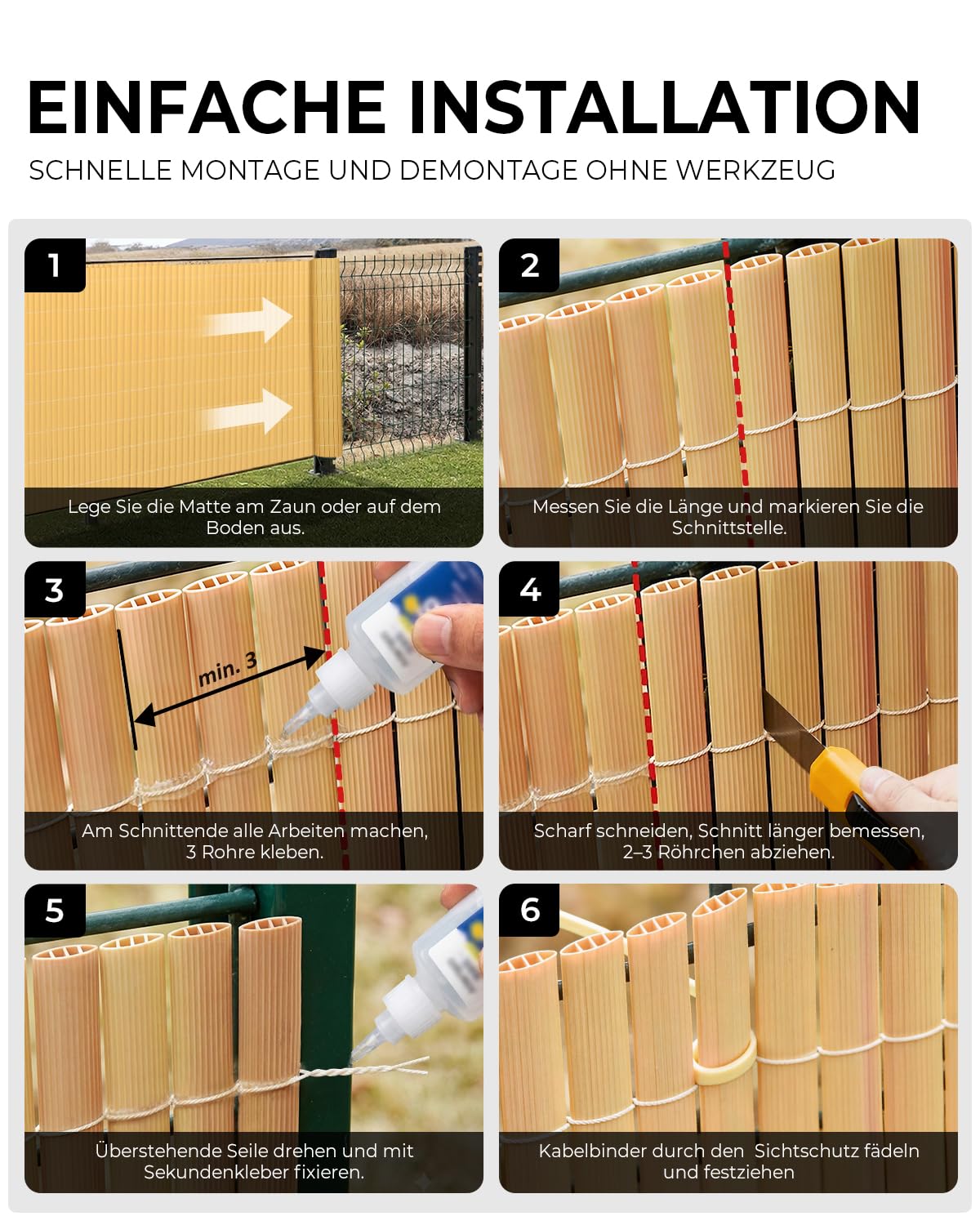 EINFACHE INSTALLATION

SCHNELLE MONTAGE UND DEMONTAGE OHNE WERKZEUG

1

Lege Sie die Matte am Zaun oder auf dem Boden aus.

2

Messen Sie die Länge und markieren Sie die Schnittstelle.

3

min. 3

Am Schnittende alle Arbeiten machen, 3 Rohre kleben.

4

Scharf schneiden, Schnitt länger bemessen, 2–3 Röhrchen abziehen.

5

Überstehende Seile drehen und mit Sekundenkleber fixieren.

6

Kabelbinder durch den Sichtschutz fädeln und festziehen