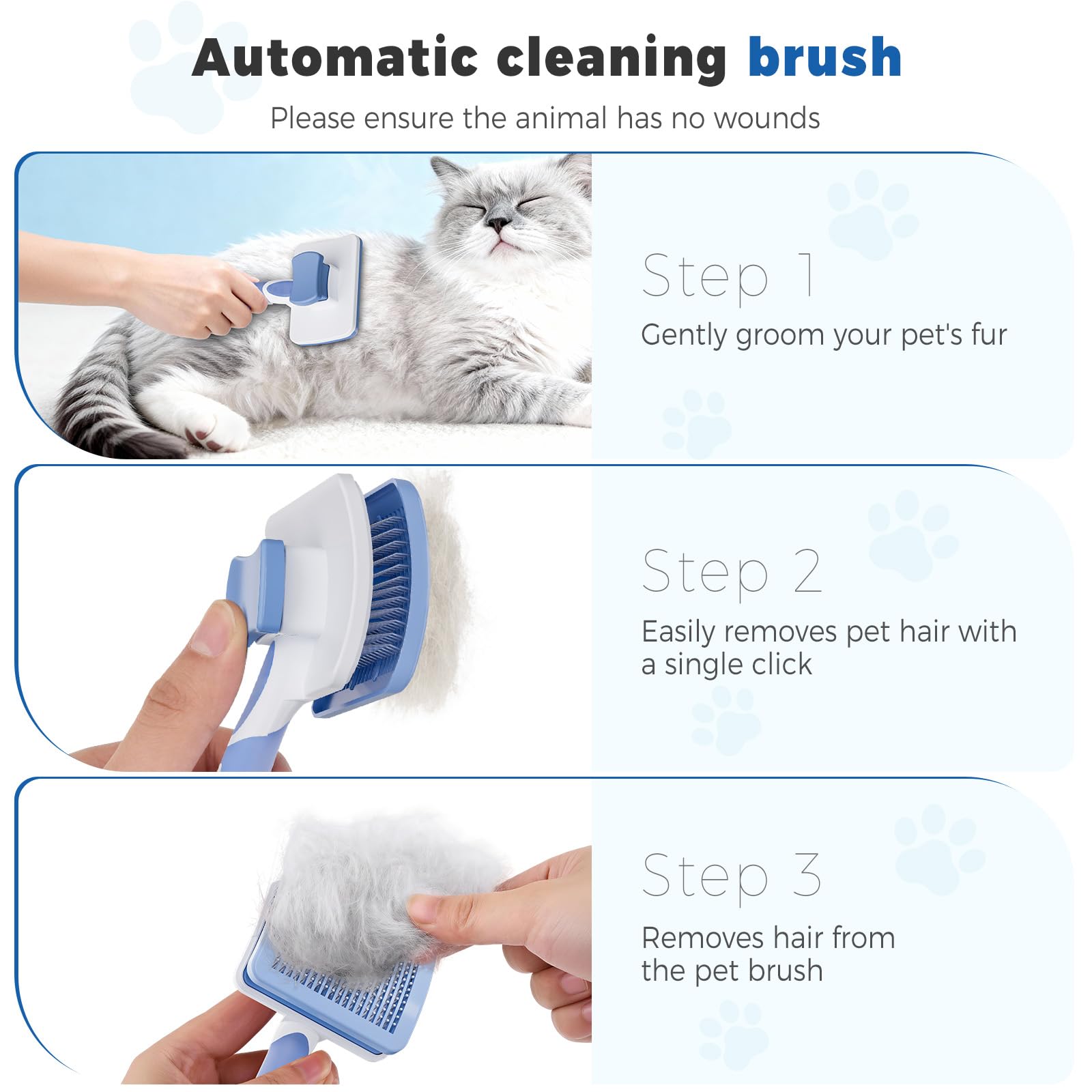 Automatic cleaning brush

Please ensure the animal has no wounds

Step 1

Gently groom your pet's fur

Step 2

Easily removes pet hair with a single click

Step 3

Removes hair from the pet brush