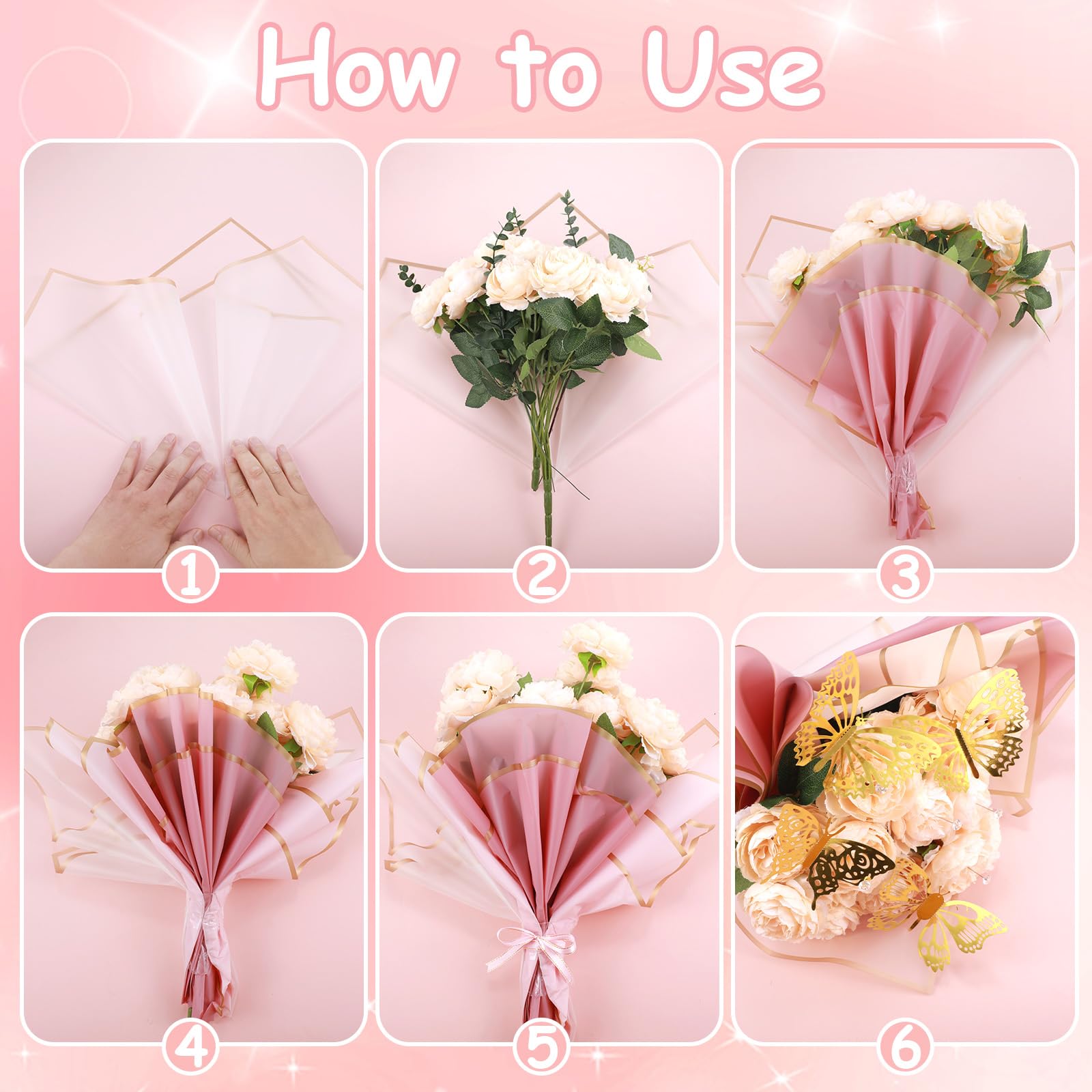 How to Use

1

2

3

4

5

6