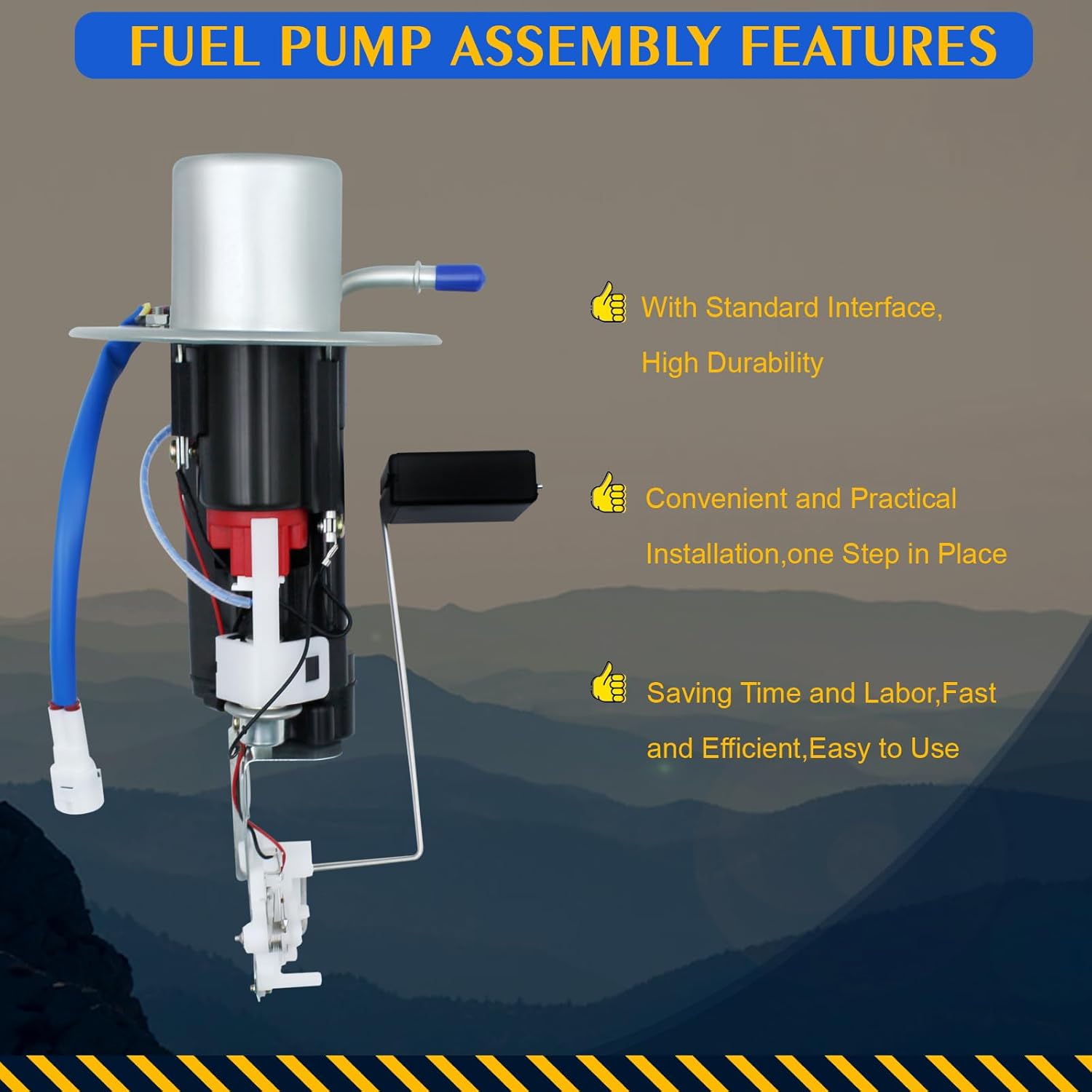 FUEL PUMP ASSEMBLY FEATURES

With Standard Interface, High Durability

Convenient and Practical Installation,one Step in Place

Saving Time and Labor,Fast and Efficient,Easy to Use