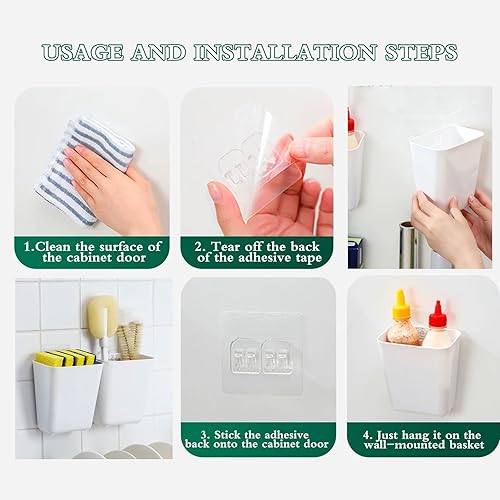 USAGE AND INSTALLATION STEPS

1.Clean the surface of the cabinet door

2. Tear off the back of the adhesive tape

3. Stick the adhesive back onto the cabinet door

4. Just hang it on the wall-mounted basket