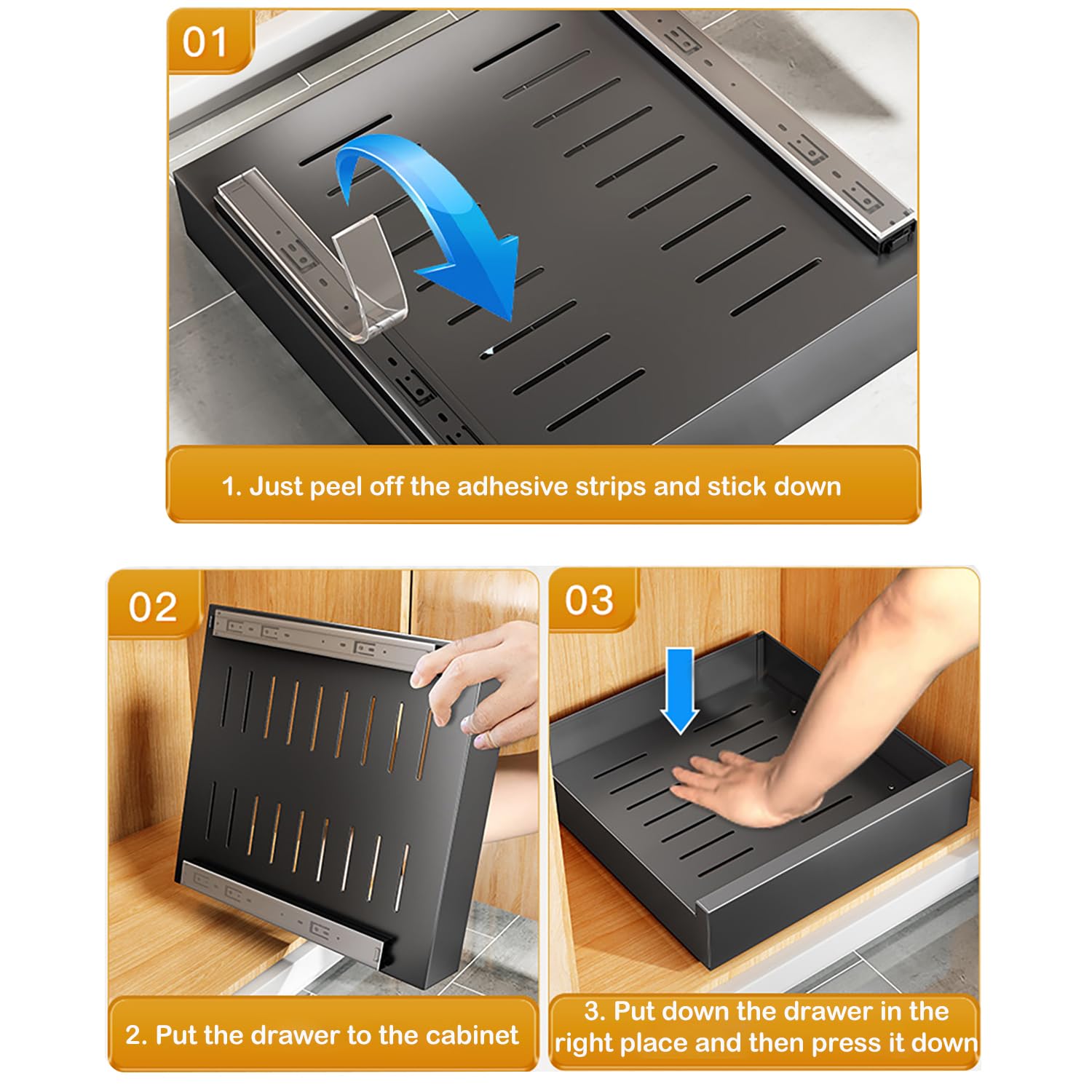 01

1. Just peel off the adhesive strips and stick down

02

2. Put the drawer to the cabinet

03

3. Put down the drawer in the right place and then press it down