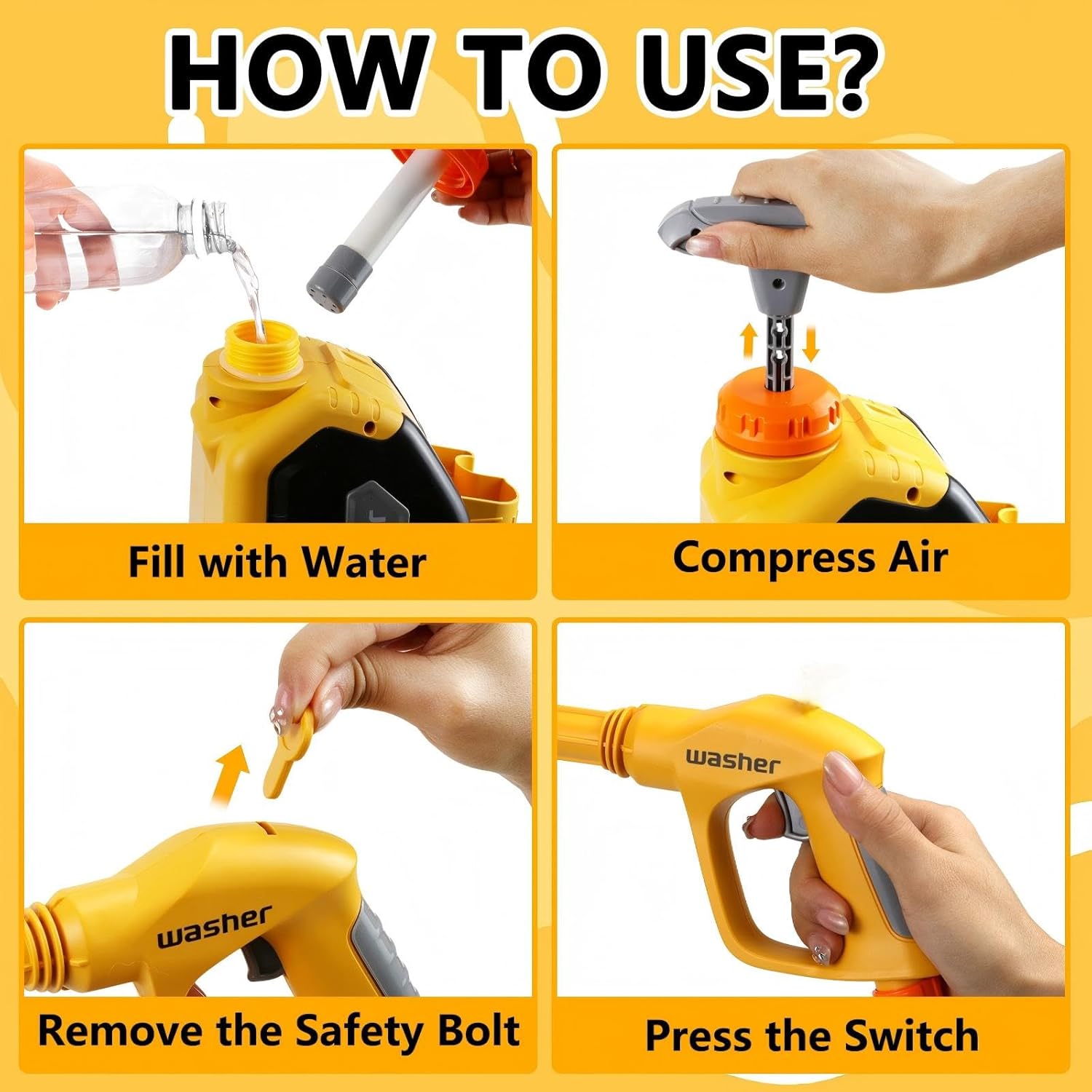 HOW TO USE?

Fill with Water

Compress Air

washer

Remove the Safety Bolt

washer

Press the Switch