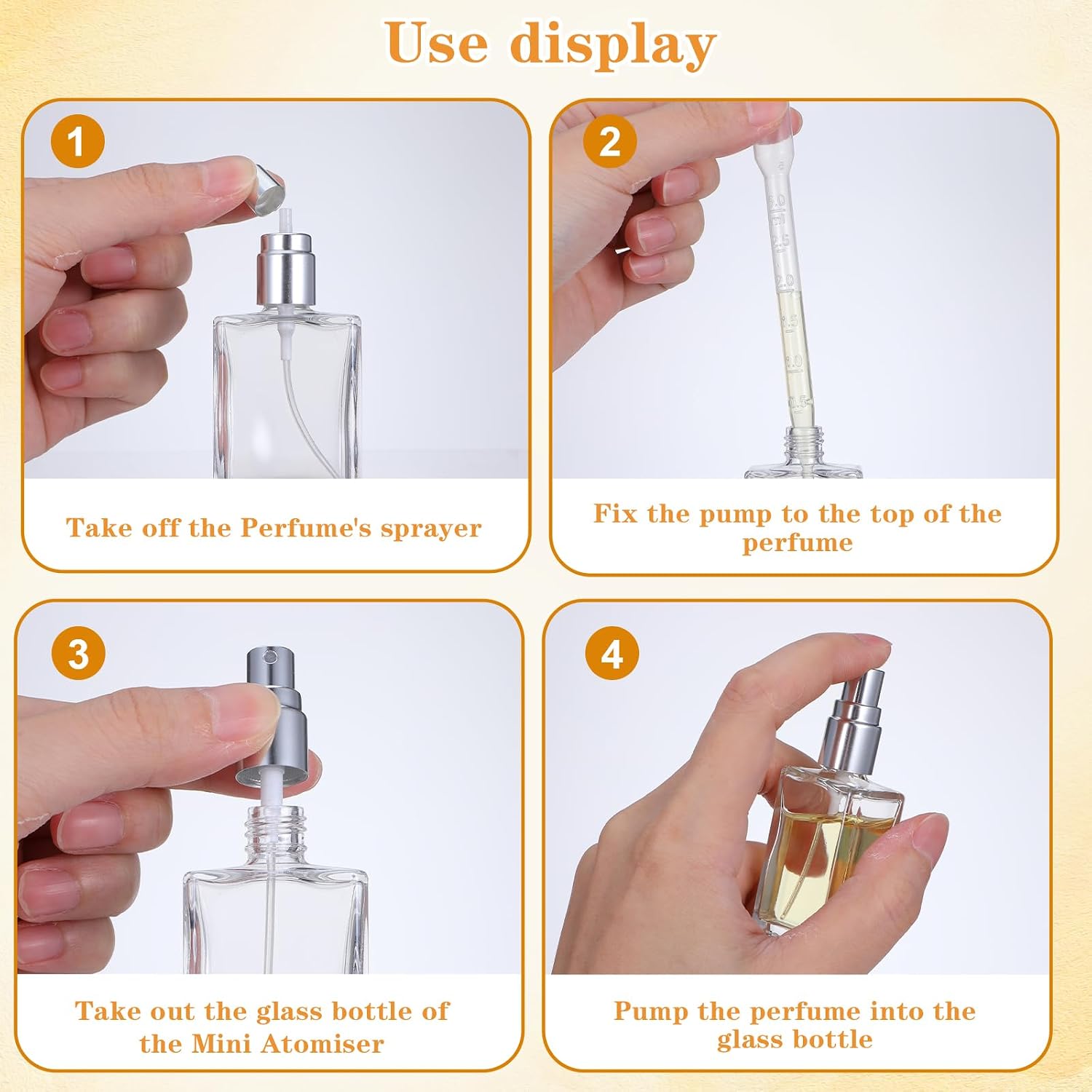 Use display

1

Take off the Perfume's sprayer

2

3.0
2.5
2.0
1.5
1.0
0.5

Fix the pump to the top of the perfume

3

Take out the glass bottle of the Mini Atomiser

4

Pump the perfume into the glass bottle