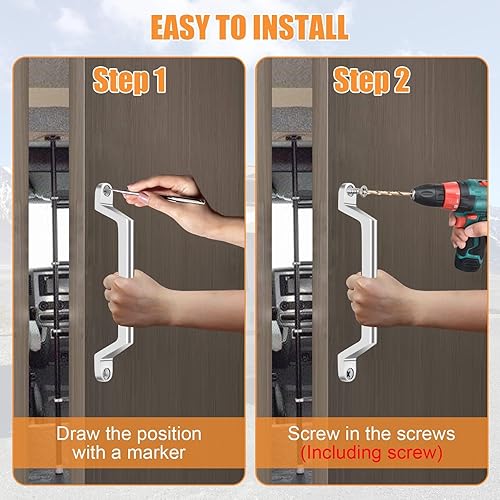 EASY TO INSTALL

Step 1

Draw the position with a marker

Step 2

Screw in the screws (Including screw)