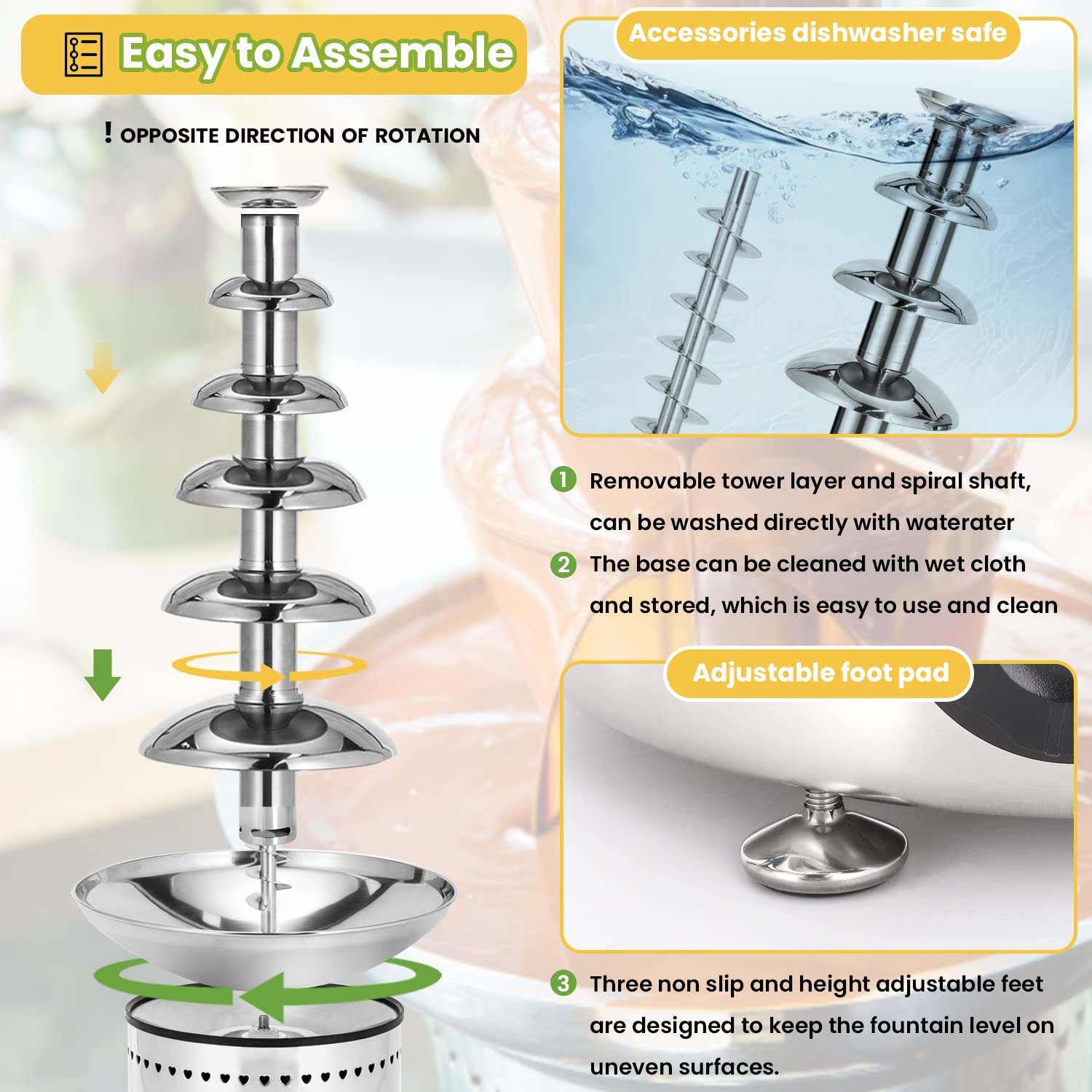 Easy to Assemble

! OPPOSITE DIRECTION OF ROTATION

Accessories dishwasher safe

1 Removable tower layer and spiral shaft, can be washed directly with waterater

2 The base can be cleaned with wet cloth and stored, which is easy to use and clean

Adjustable foot pad

3 Three non slip and height adjustable feet are designed to keep the fountain level on uneven surfaces.