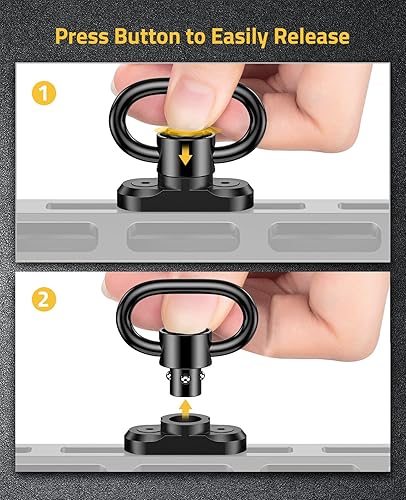 Press Button to Easily Release

1

2