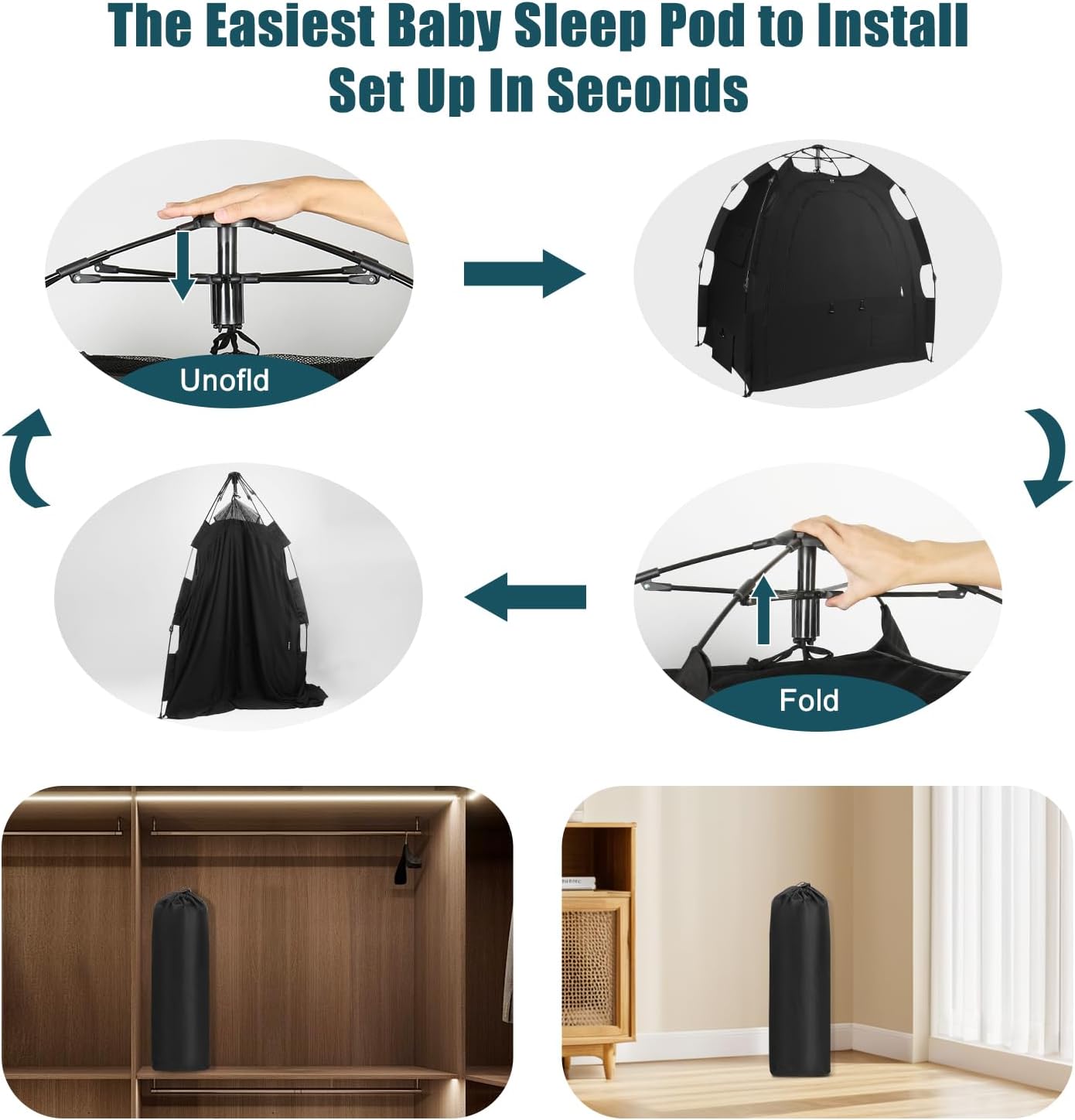 The Easiest Baby Sleep Pod to Install
Set Up In Seconds

Unofld

Fold