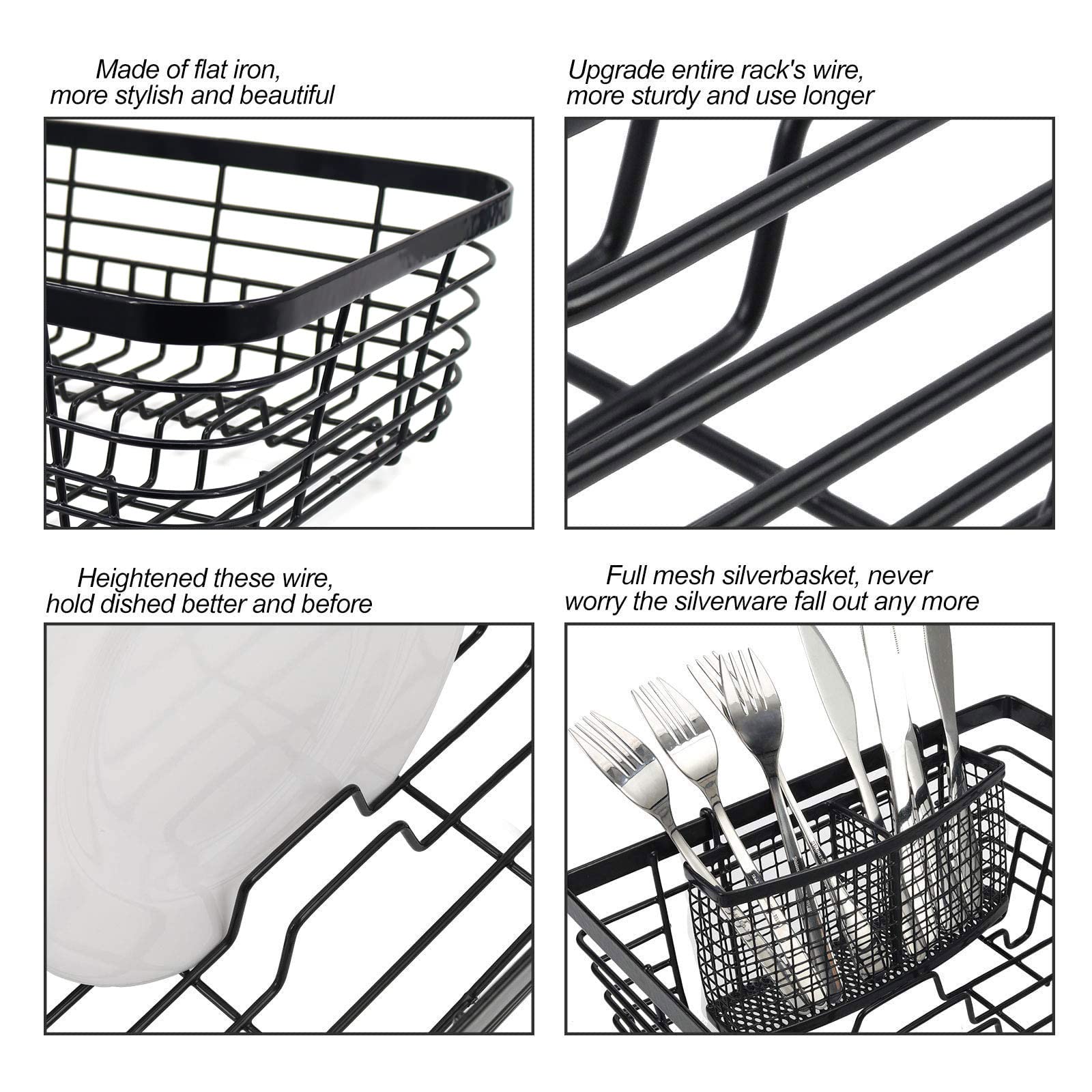 Made of flat iron, more stylish and beautiful

Upgrade entire rack's wire, more sturdy and use longer

Heightened these wire, hold dished better and before

Full mesh silverbasket, never worry the silverware fall out any more