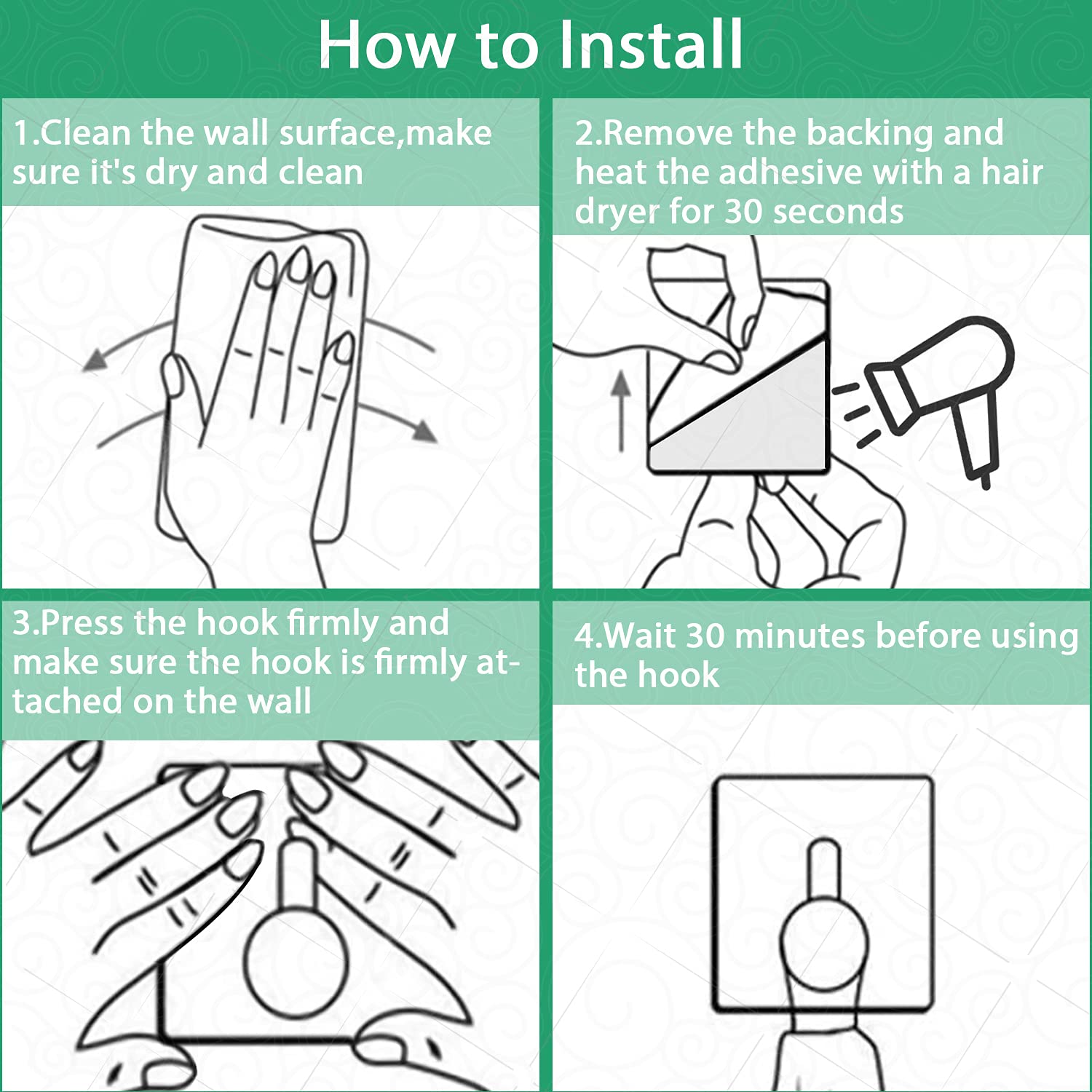 How to Install

1.Clean the wall surface,make sure it's dry and clean

2.Remove the backing and heat the adhesive with a hair dryer for 30 seconds

3.Press the hook firmly and make sure the hook is firmly attached on the wall

4.Wait 30 minutes before using the hook