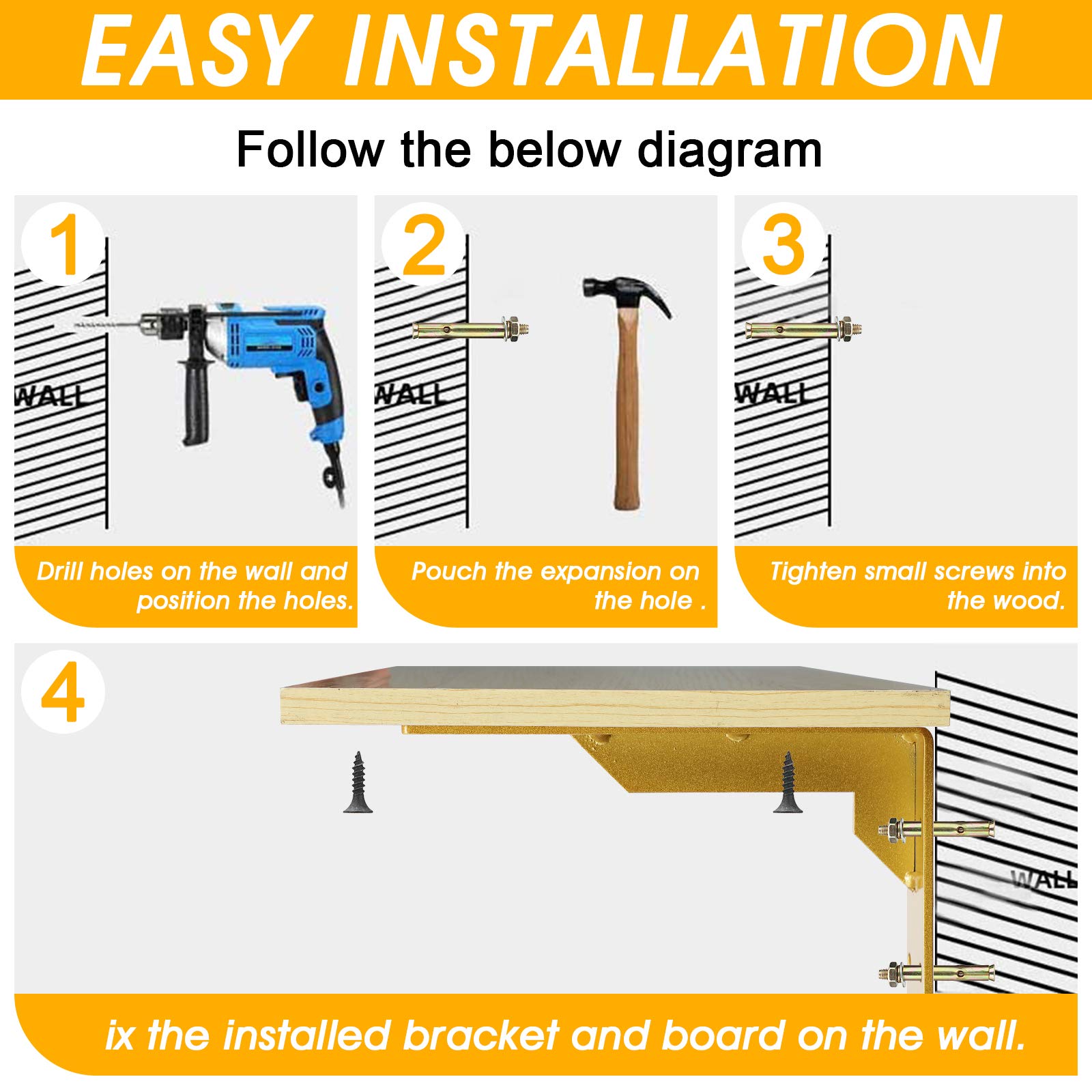 EASY INSTALLATION

Follow the below diagram

1

WALL

Drill holes on the wall and position the holes.

2

WALL

Pouch the expansion on the hole .

3

WALL

Tighten small screws into the wood.

4

WALL

ix the installed bracket and board on the wall.