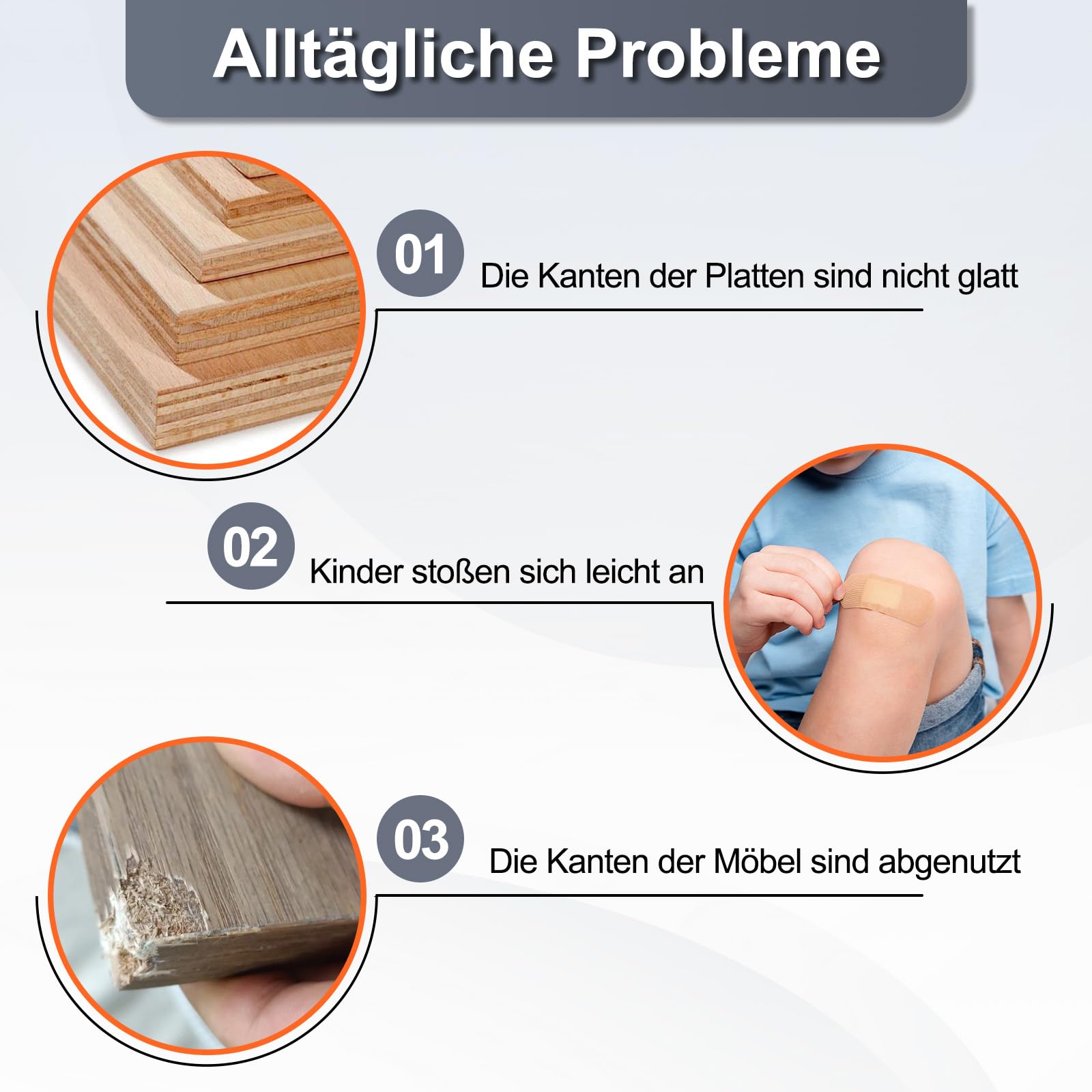 Alltägliche Probleme

01 Die Kanten der Platten sind nicht glatt

02 Kinder stoßen sich leicht an

03 Die Kanten der Möbel sind abgenutzt