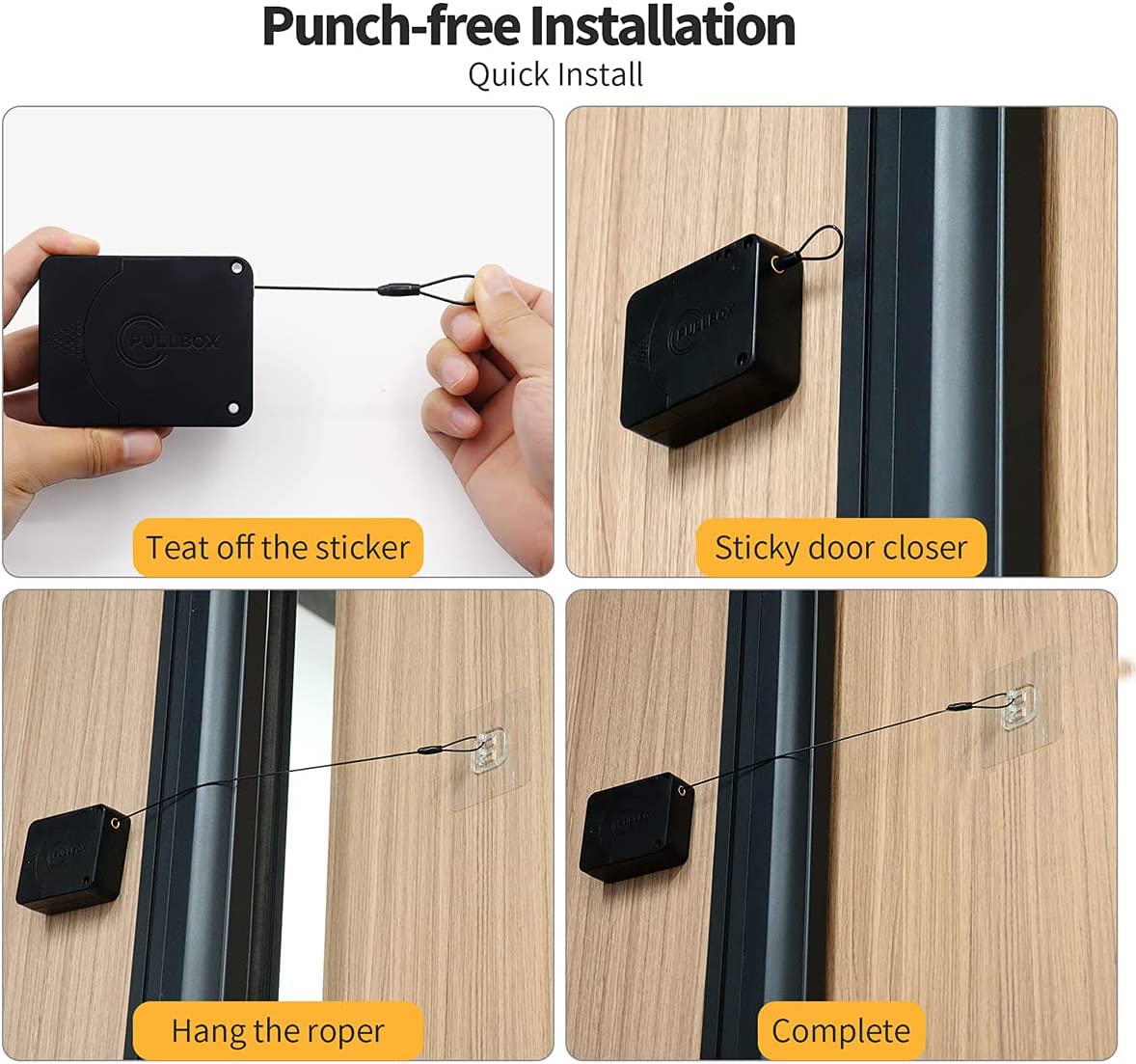 Punch-free Installation
Quick Install

PULLBOX
Teat off the sticker

PULLBOX
Sticky door closer

PULLBOX
Hang the roper

PULLBOX
Complete