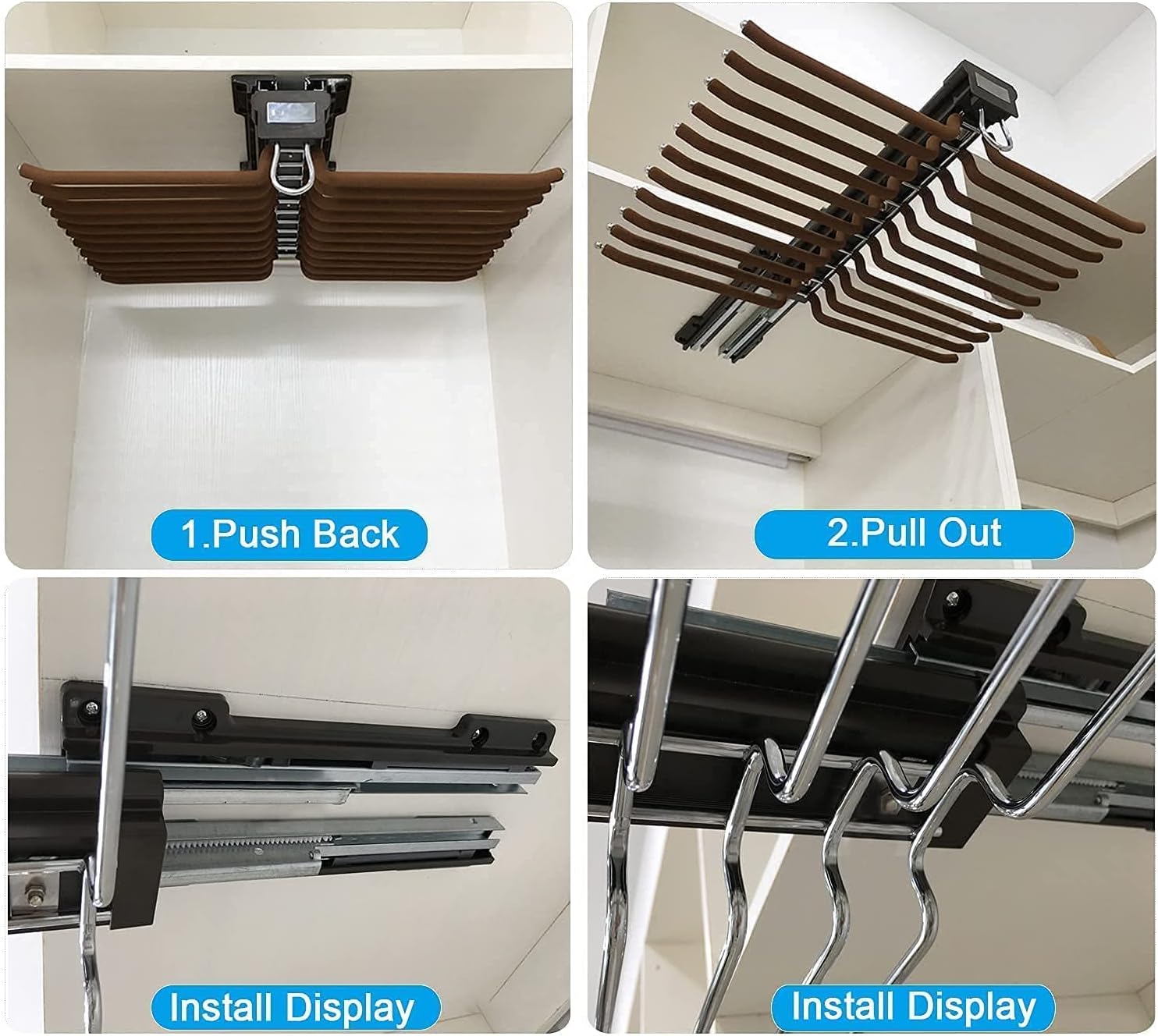 1.Push Back

2.Pull Out

Install Display

Install Display