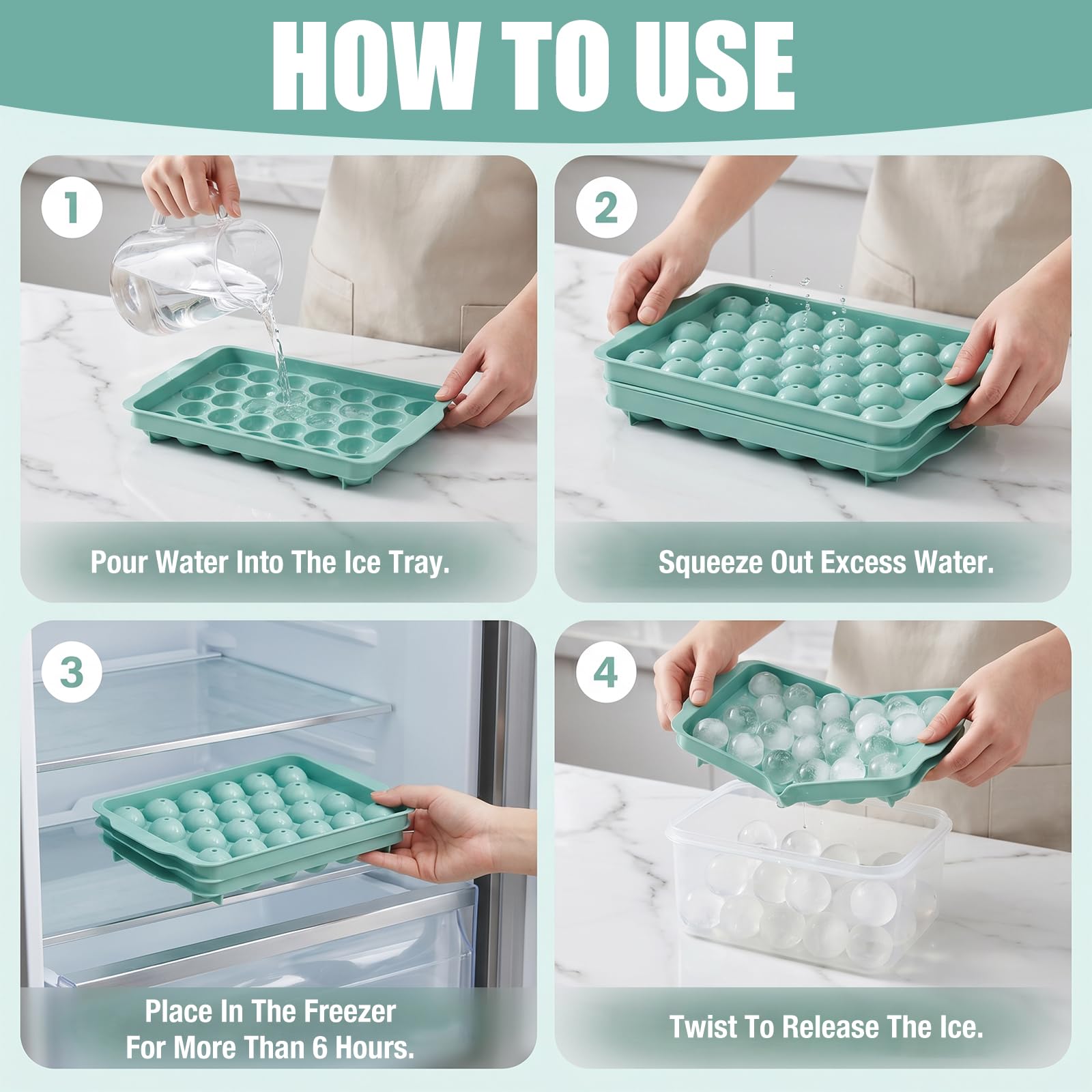 HOW TO USE

1

Pour Water Into The Ice Tray.

2

Squeeze Out Excess Water.

3

Place In The Freezer For More Than 6 Hours.

4

Twist To Release The Ice.