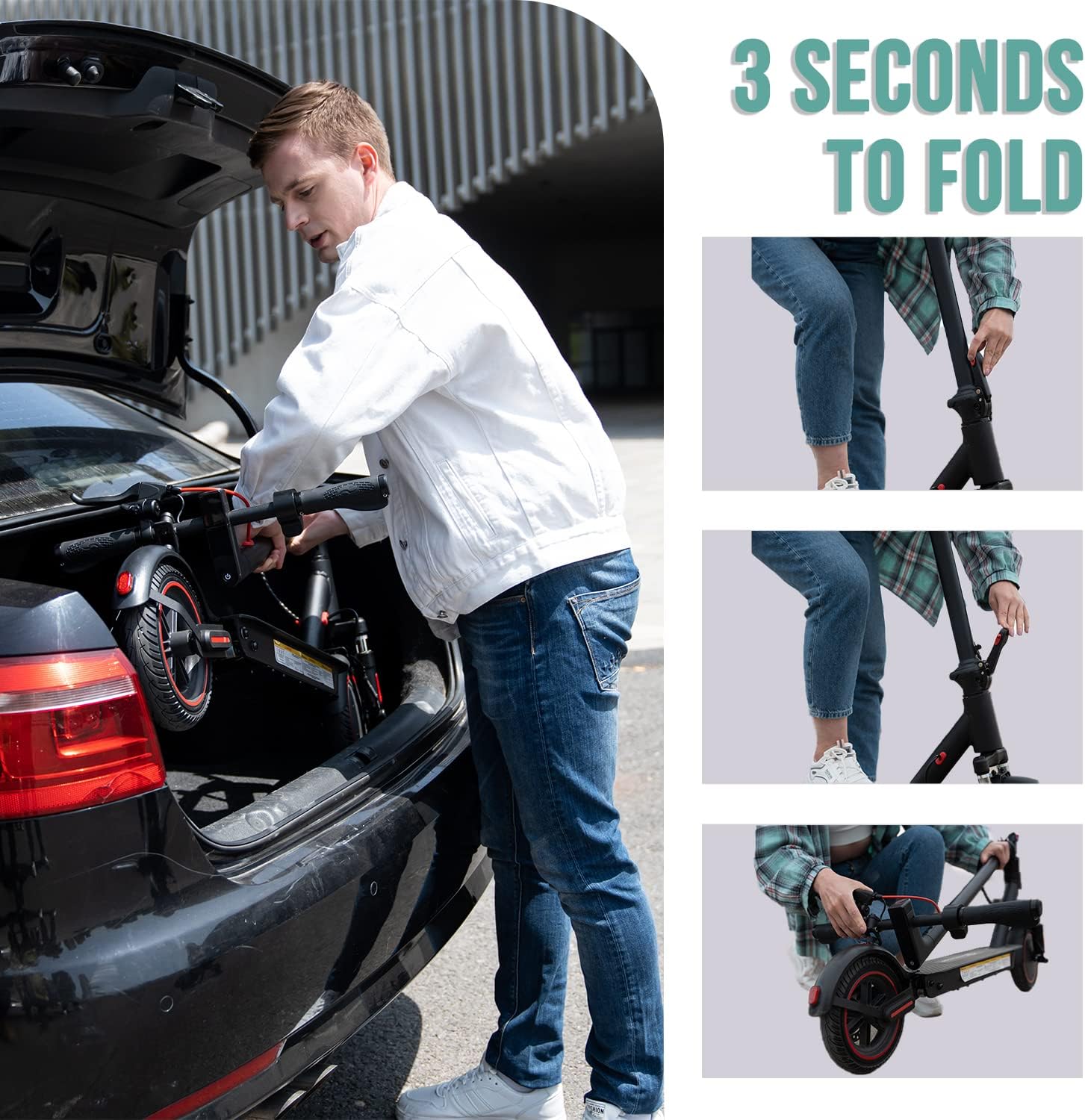 3 SECONDS TO FOLD