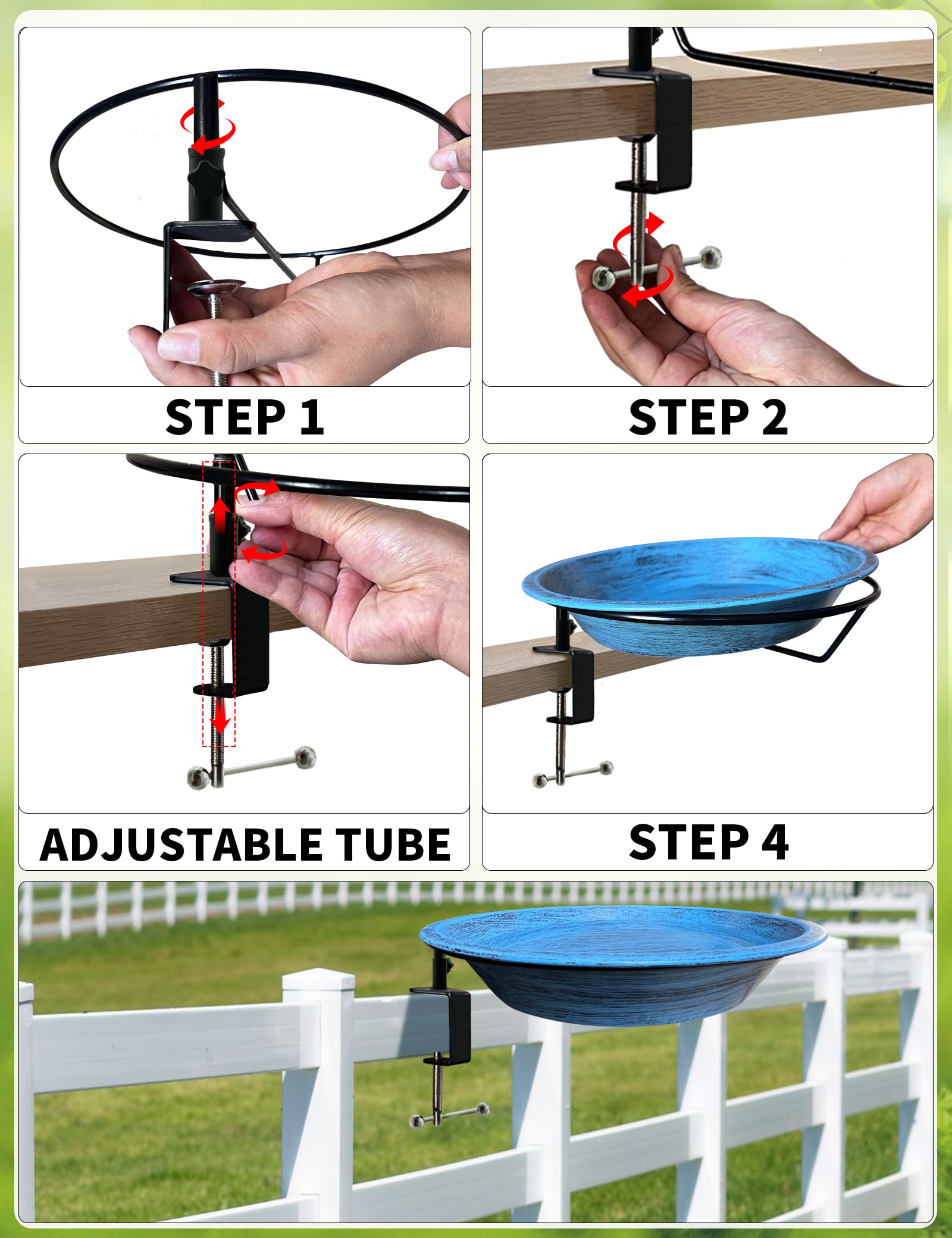 STEP 1

STEP 2

ADJUSTABLE TUBE

STEP 4