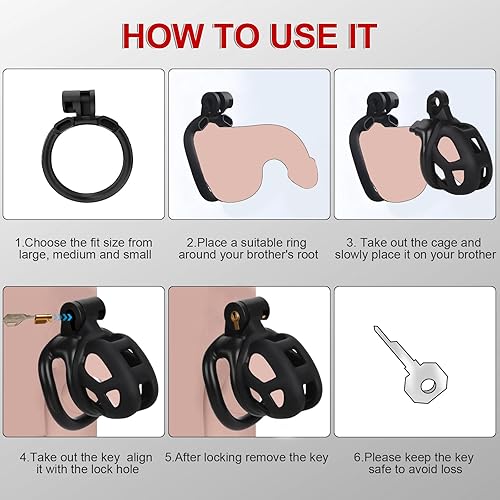 HOW TO USE IT

1.Choose the fit size from large, medium and small

2.Place a suitable ring around your brother's root

3. Take out the cage and slowly place it on your brother

4.Take out the key align it with the lock hole

5.After locking remove the key

6.Please keep the key safe to avoid loss