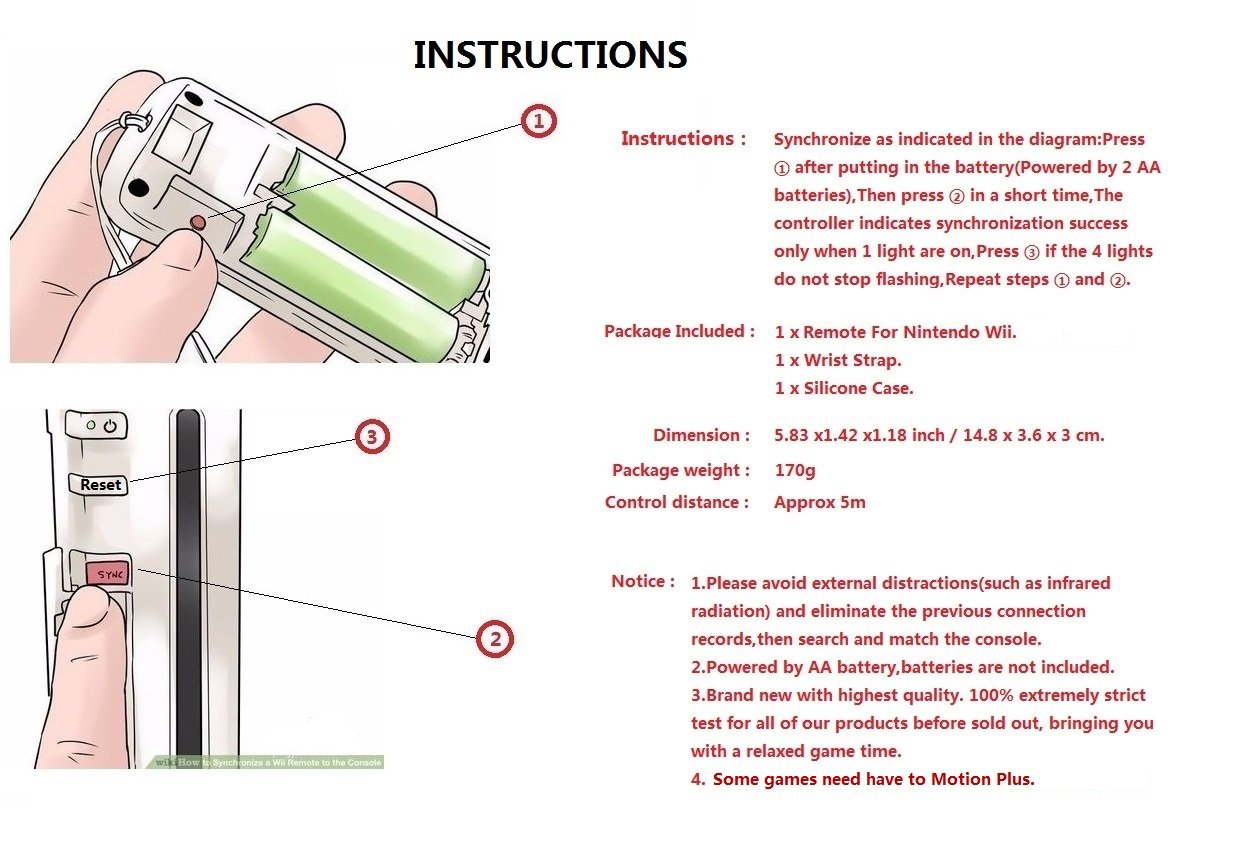 INSTRUCTIONS

1

3

Reset

SYNC

2

wiki How to Synchronize a Wii Remote to the Console

Instructions : Synchronize as indicated in the diagram:Press ① after putting in the battery(Powered by 2 AA batteries),Then press ② in a short time,The controller indicates synchronization success only when 1 light are on,Press ③ if the 4 lights do not stop flashing,Repeat steps ① and ②.

Package Included : 1 x Remote For Nintendo Wii.
1 x Wrist Strap.
1 x Silicone Case.

Dimension : 5.83 x1.42 x1.18 inch / 14.8 x 3.6 x 3 cm.

Package weight : 170g

Control distance : Approx 5m

Notice : 1.Please avoid external distractions(such as infrared radiation) and eliminate the previous connection records,then search and match the console.
2.Powered by AA battery,batteries are not included.
3.Brand new with highest quality. 100% extremely strict test for all of our products before sold out, bringing you with a relaxed game time.
4. Some games need have to Motion Plus.