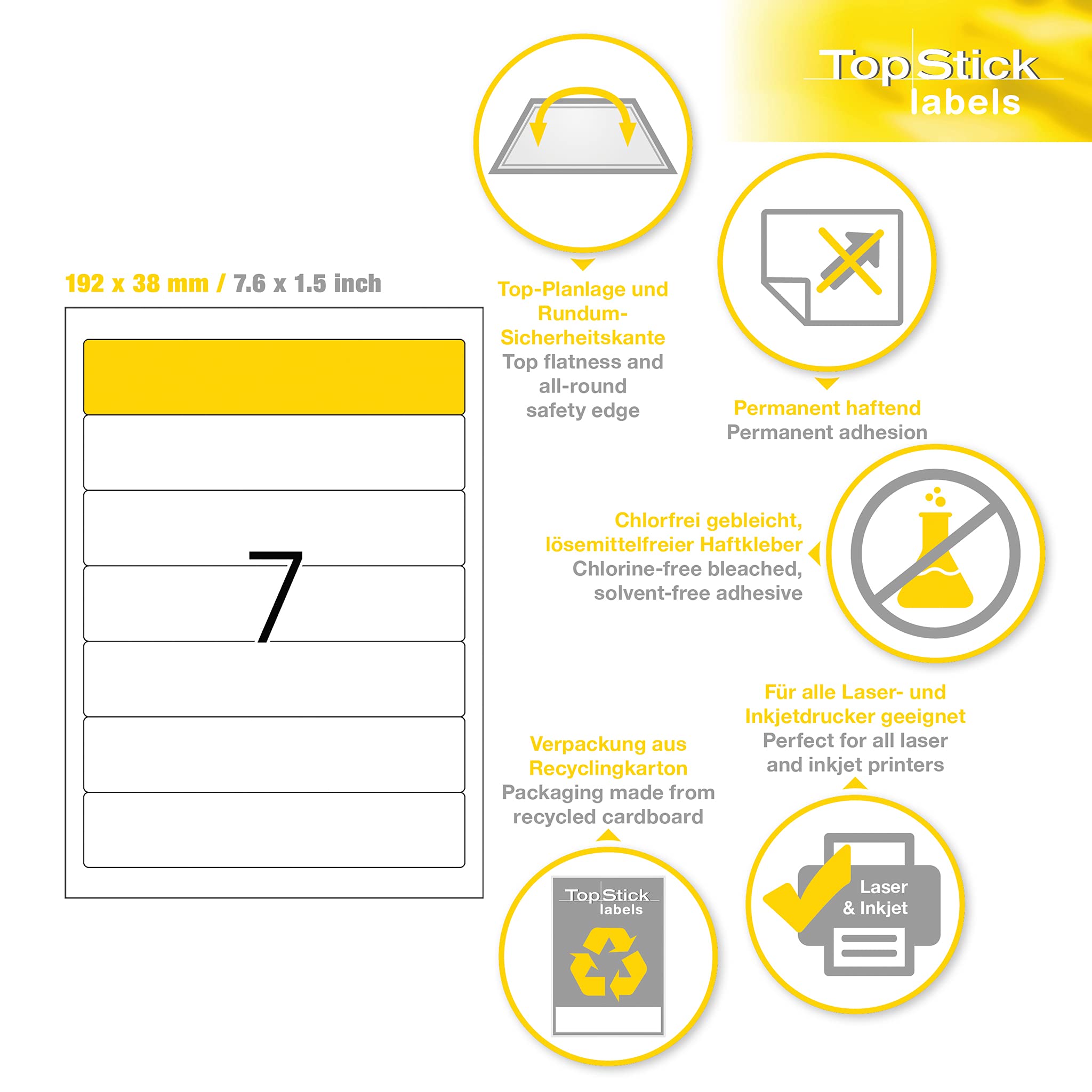 TopStick labels

192 x 38 mm / 7.6 x 1.5 inch

7

Top-Planlage und Rundum-Sicherheitskante
Top flatness and all-round safety edge

Permanent haftend
Permanent adhesion

Chlorfrei gebleicht, lösemittelfreier Haftkleber
Chlorine-free bleached, solvent-free adhesive

Für alle Laser- und Inkjetdrucker geeignet
Perfect for all laser and inkjet printers

Verpackung aus Recyclingkarton
Packaging made from recycled cardboard

TopStick labels

Laser & Inkjet