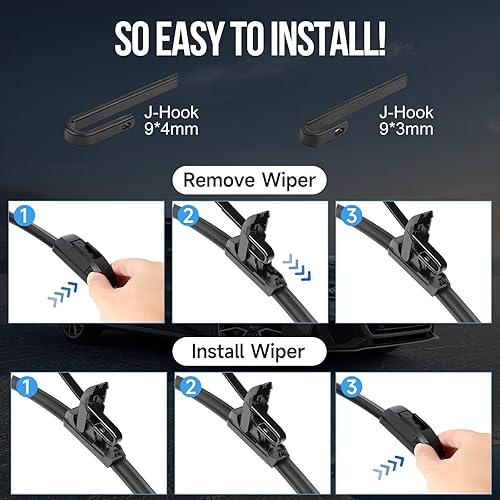 SO EASY TO INSTALL!

J-Hook
9*4mm

J-Hook
9*3mm

Remove Wiper

1

2

3

Install Wiper

1

2

3