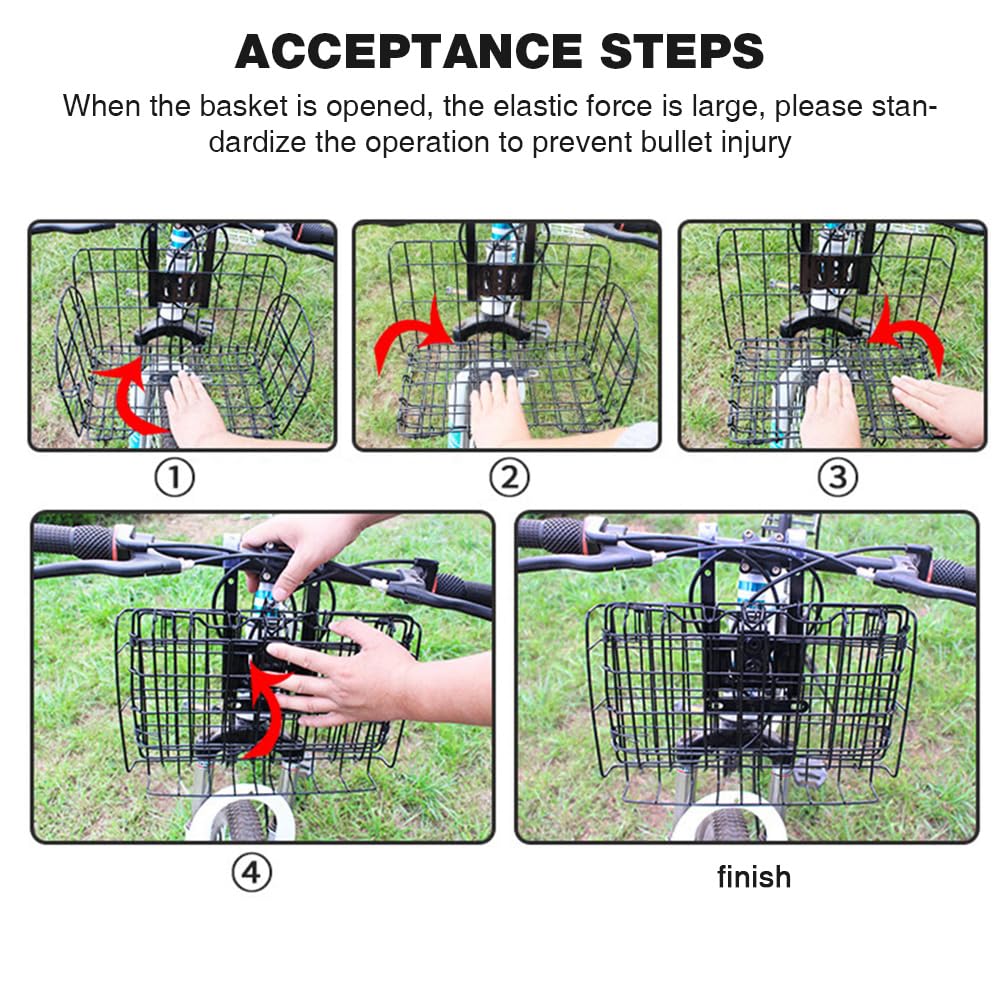 ACCEPTANCE STEPS

When the basket is opened, the elastic force is large, please standardize the operation to prevent bullet injury

①

②

③

④

finish