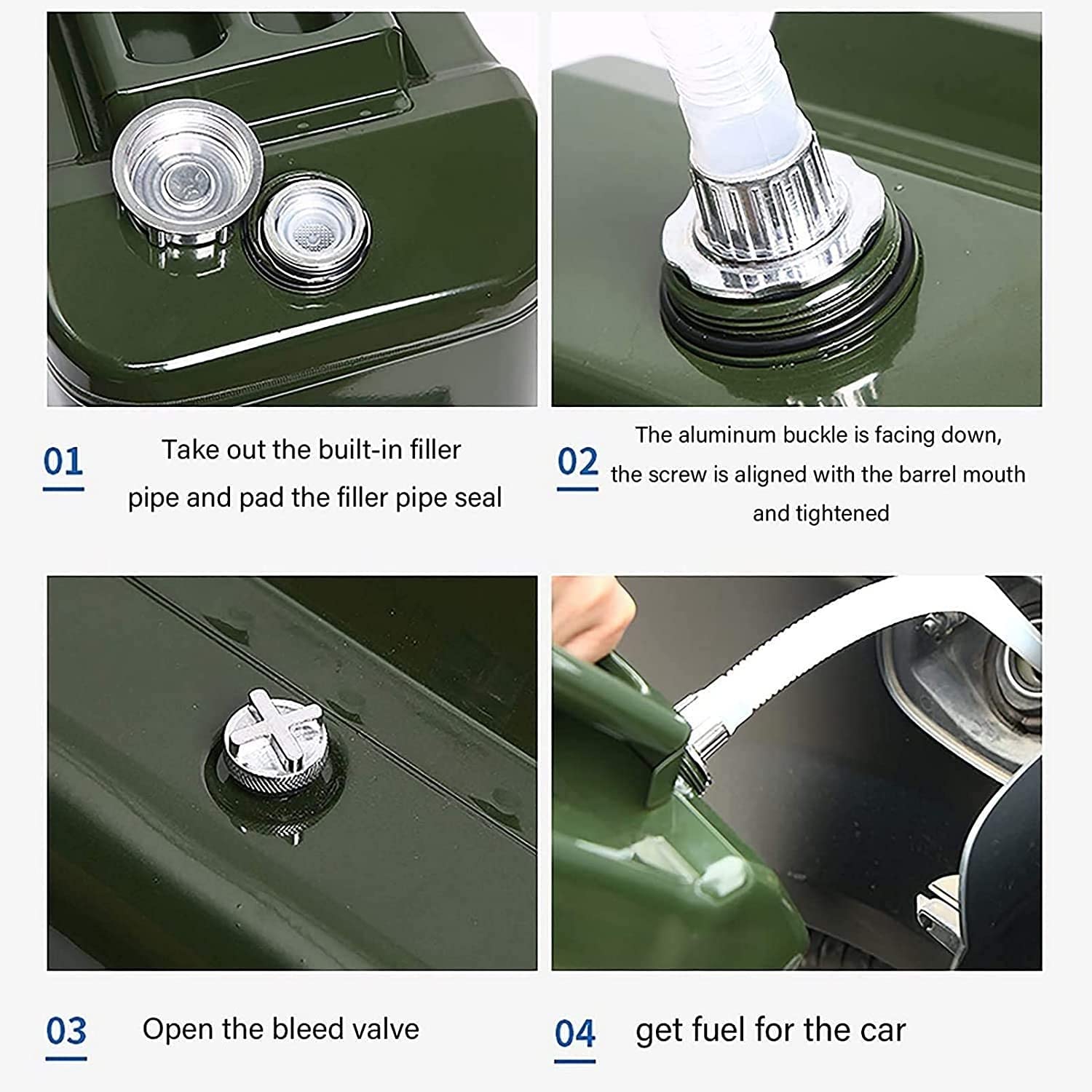 01

Take out the built-in filler pipe and pad the filler pipe seal

02

The aluminum buckle is facing down, the screw is aligned with the barrel mouth and tightened

03

Open the bleed valve

04

get fuel for the car