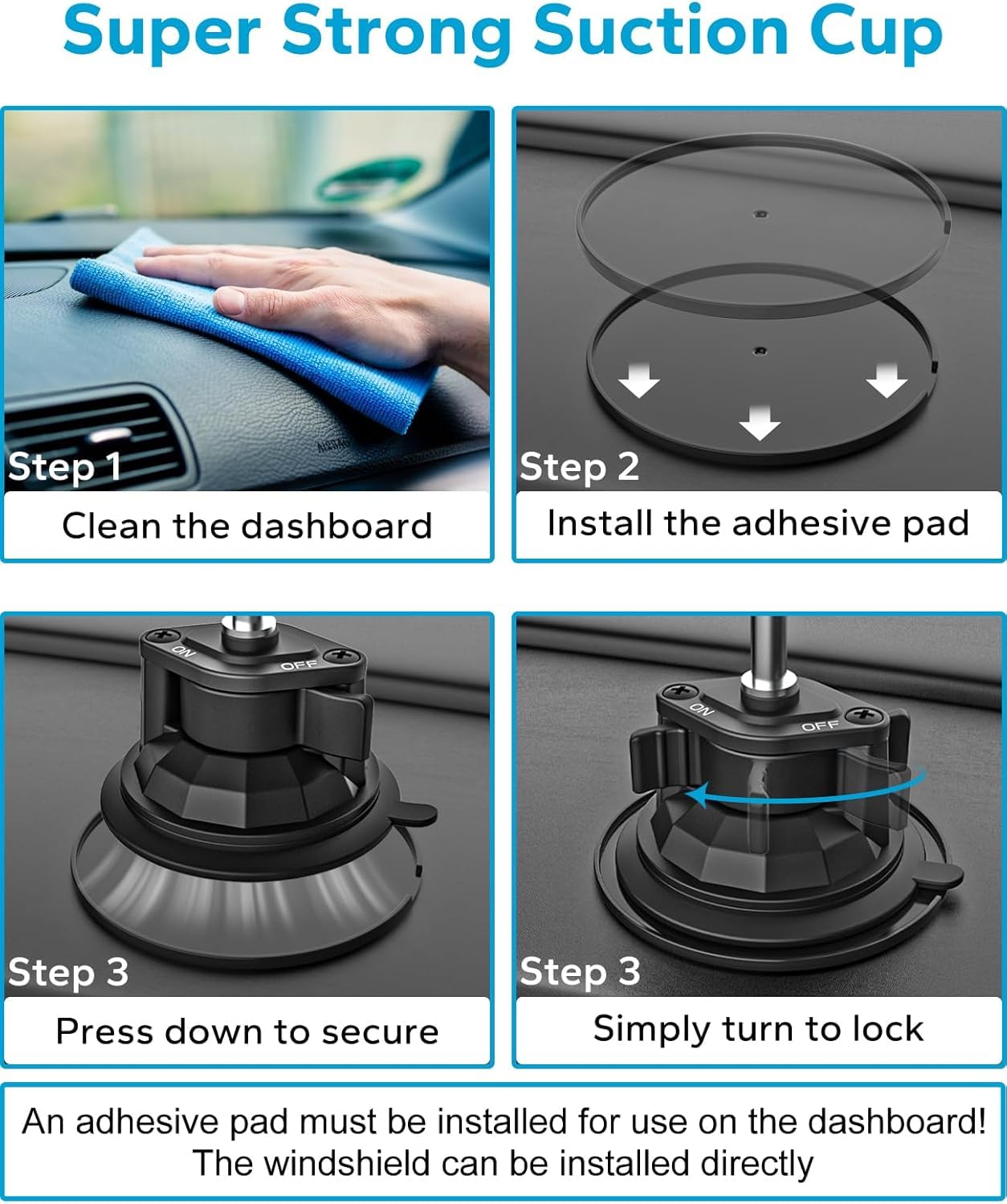 Super Strong Suction Cup

Step 1
Clean the dashboard

Step 2
Install the adhesive pad

ON
OFF
Step 3
Press down to secure

ON
OFF
Step 3
Simply turn to lock

An adhesive pad must be installed for use on the dashboard!
The windshield can be installed directly