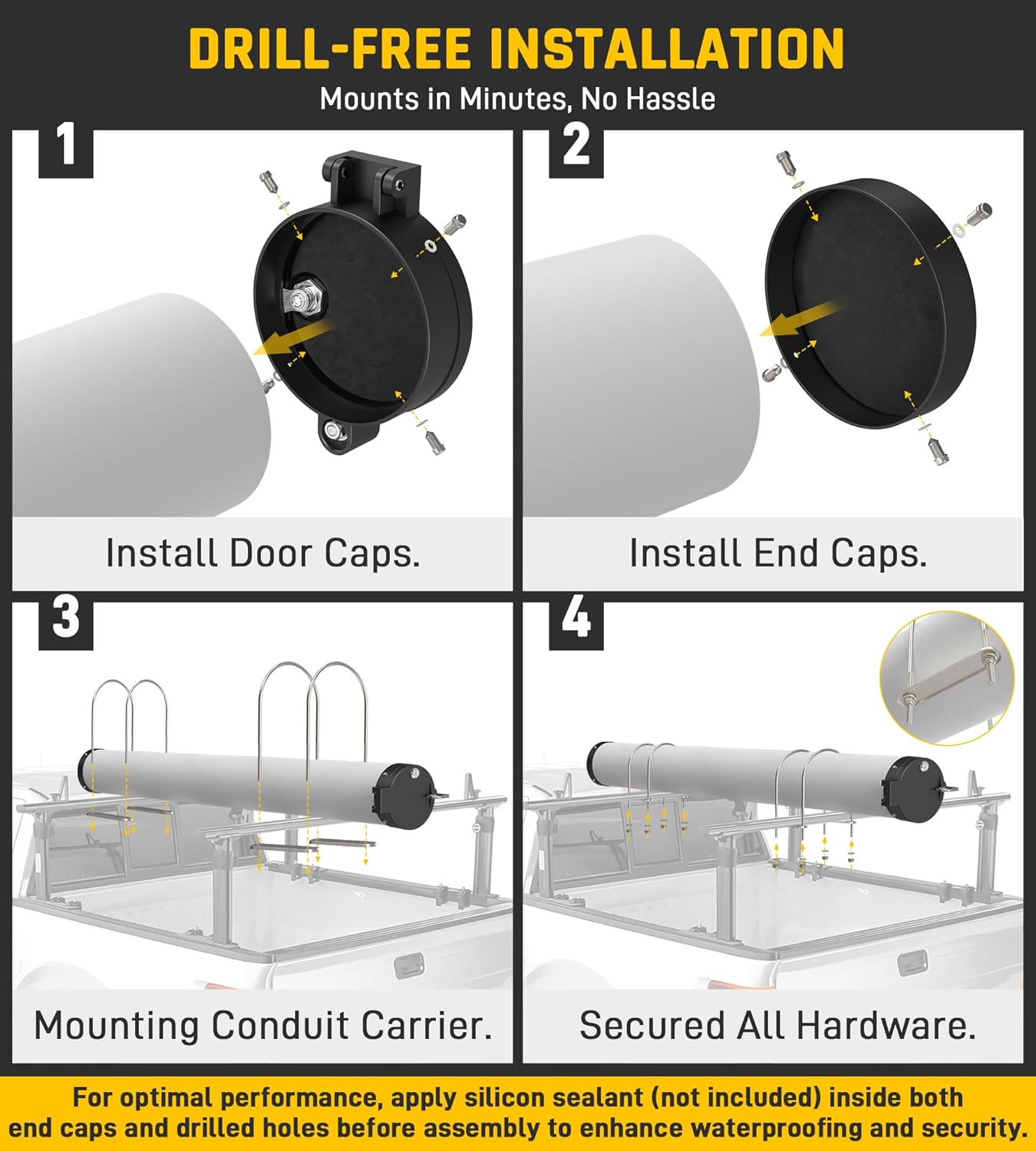 DRILL-FREE INSTALLATION
Mounts in Minutes, No Hassle

1
Install Door Caps.

2
Install End Caps.

3
Mounting Conduit Carrier.

4
Secured All Hardware.

For optimal performance, apply silicon sealant (not included) inside both end caps and drilled holes before assembly to enhance waterproofing and security.