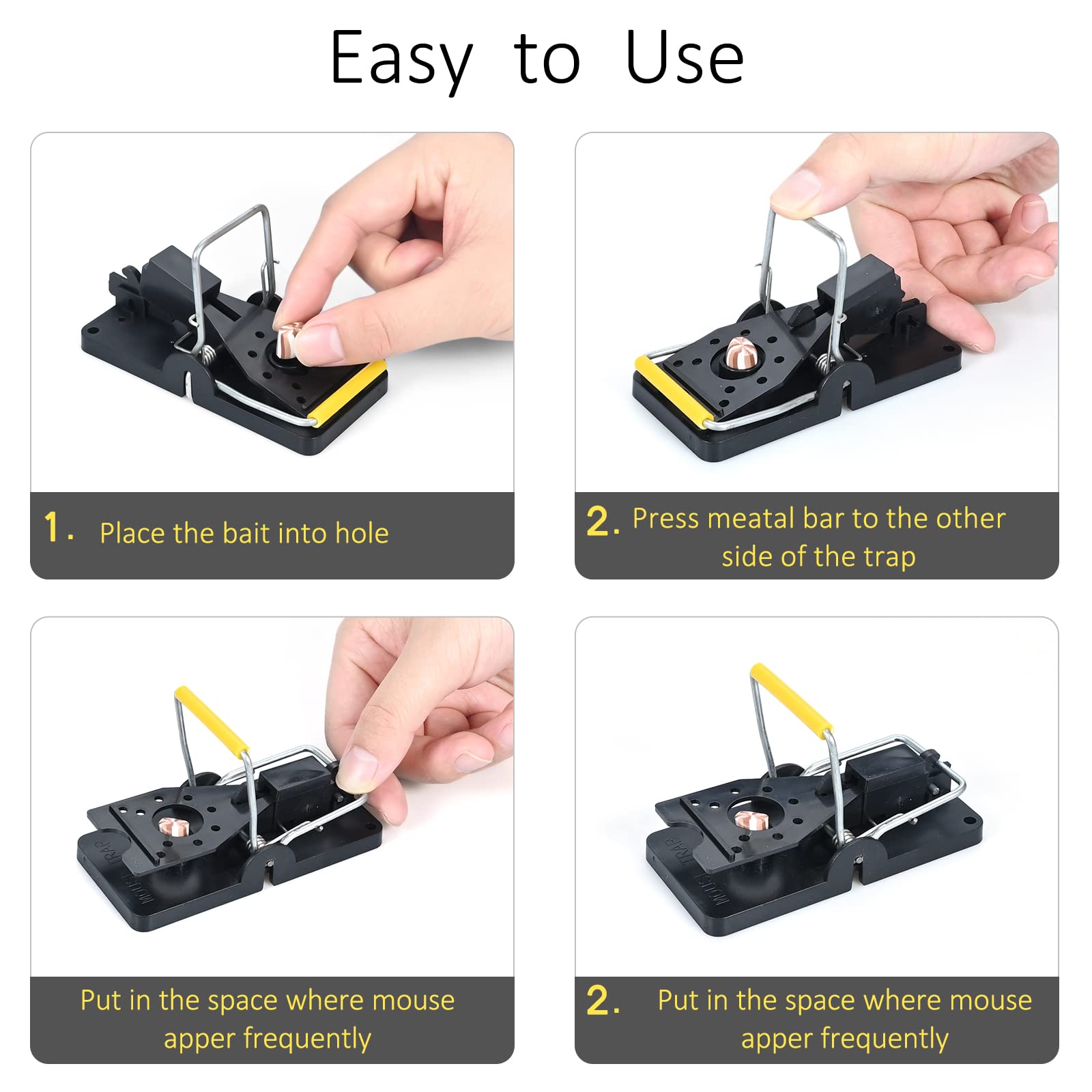 Easy to Use

1. Place the bait into hole

2. Press meatal bar to the other side of the trap

MOUSE TRAP

Put in the space where mouse apper frequently

MOUSE TRAP

2. Put in the space where mouse apper frequently