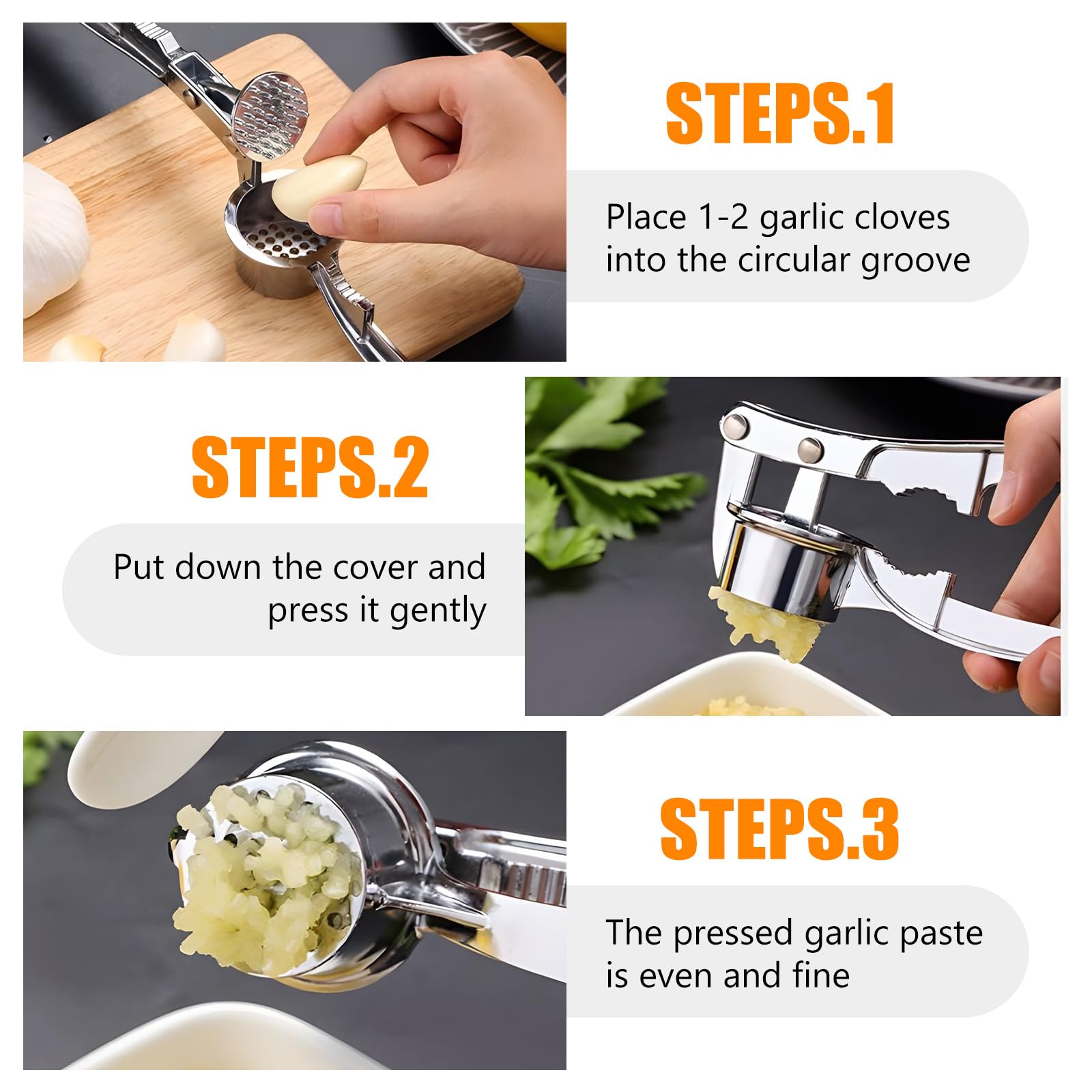 STEPS.1

Place 1-2 garlic cloves into the circular groove

STEPS.2

Put down the cover and press it gently

STEPS.3

The pressed garlic paste is even and fine