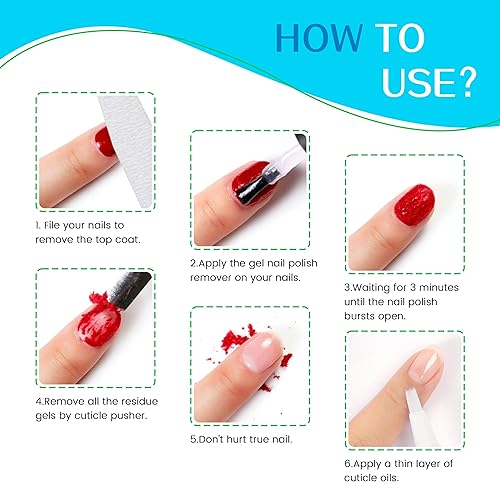 HOW TO USE?

1. File your nails to remove the top coat.

2.Apply the gel nail polish remover on your nails.

3.Waiting for 3 minutes until the nail polish bursts open.

4.Remove all the residue gels by cuticle pusher.

5.Don't hurt true nail.

6.Apply a thin layer of cuticle oils.