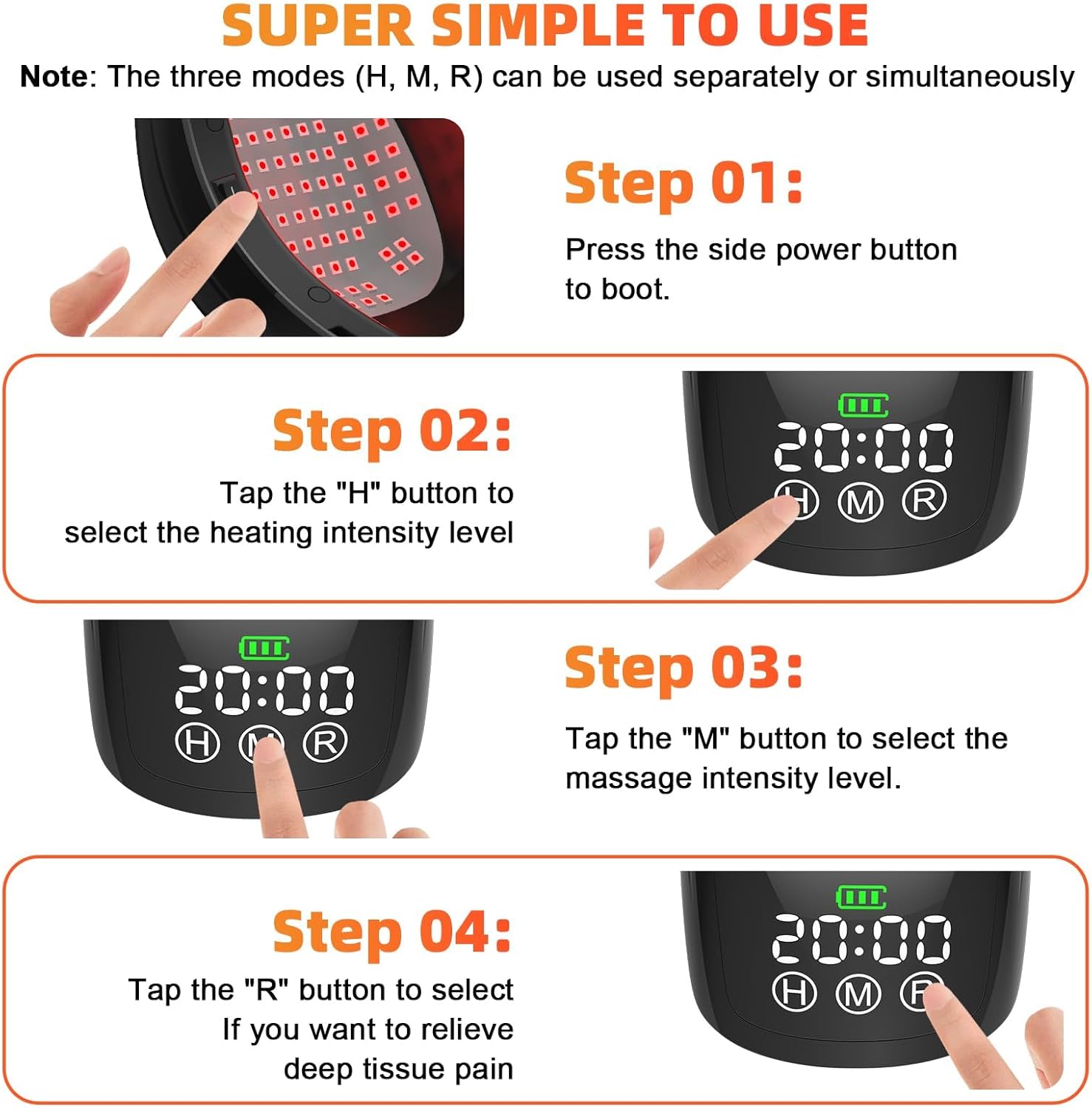 SUPER SIMPLE TO USE
Note: The three modes (H, M, R) can be used separately or simultaneously

Step 01:
Press the side power button to boot.

Step 02:
Tap the "H" button to select the heating intensity level

20:00
H M R

20:00
H M R

Step 03:
Tap the "M" button to select the massage intensity level.

Step 04:
Tap the "R" button to select If you want to relieve deep tissue pain

20:00
H M R