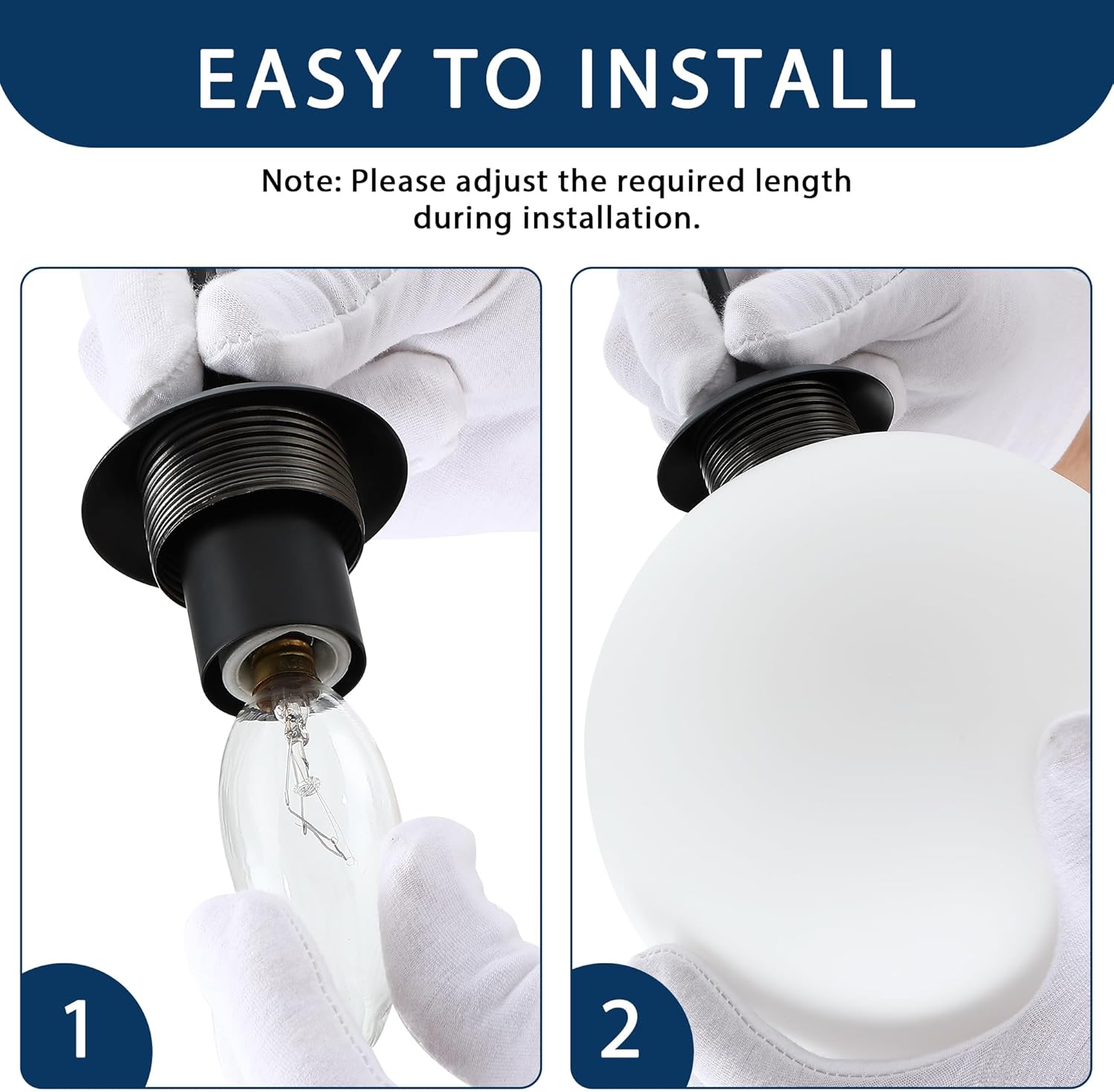 EASY TO INSTALL

Note: Please adjust the required length during installation.

1

2