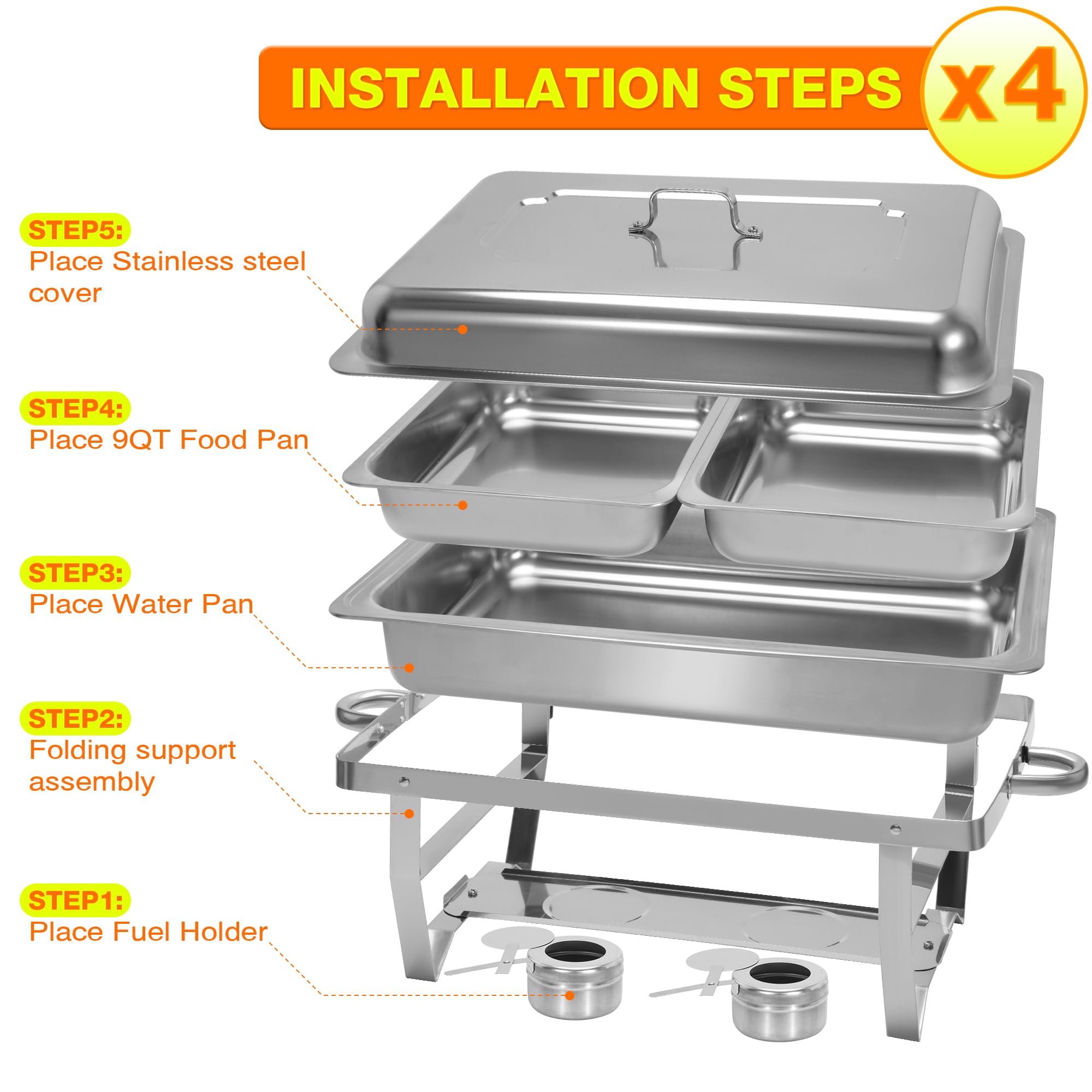 INSTALLATION STEPS

x4

STEP5:
Place Stainless steel cover

STEP4:
Place 9QT Food Pan

STEP3:
Place Water Pan

STEP2:
Folding support assembly

STEP1:
Place Fuel Holder