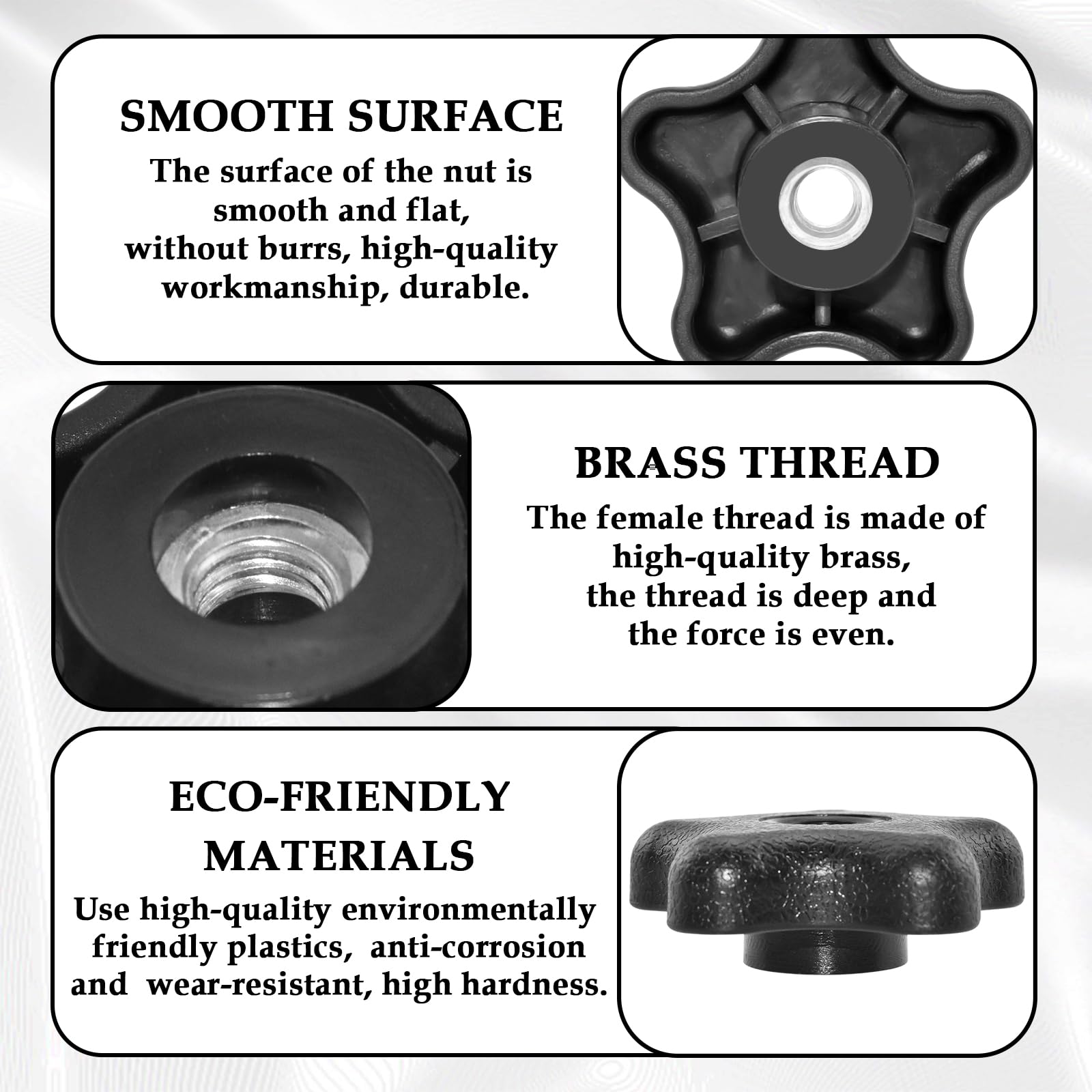 SMOOTH SURFACE
The surface of the nut is smooth and flat, without burrs, high-quality workmanship, durable.

BRASS THREAD
The female thread is made of high-quality brass, the thread is deep and the force is even.

ECO-FRIENDLY MATERIALS
Use high-quality environmentally friendly plastics, anti-corrosion and wear-resistant, high hardness.