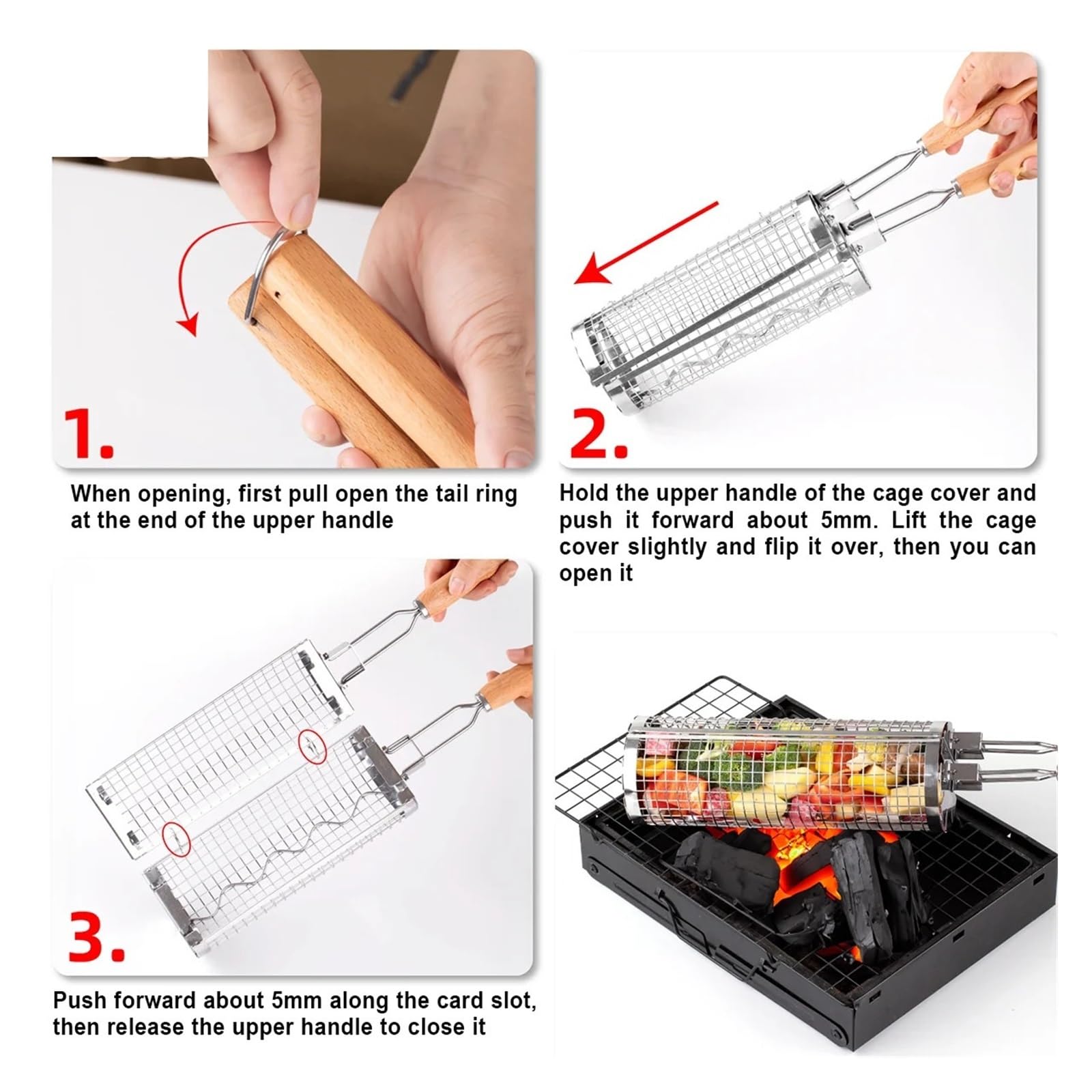 1.

When opening, first pull open the tail ring at the end of the upper handle

2.

Hold the upper handle of the cage cover and push it forward about 5mm. Lift the cage cover slightly and flip it over, then you can open it

3.

Push forward about 5mm along the card slot, then release the upper handle to close it