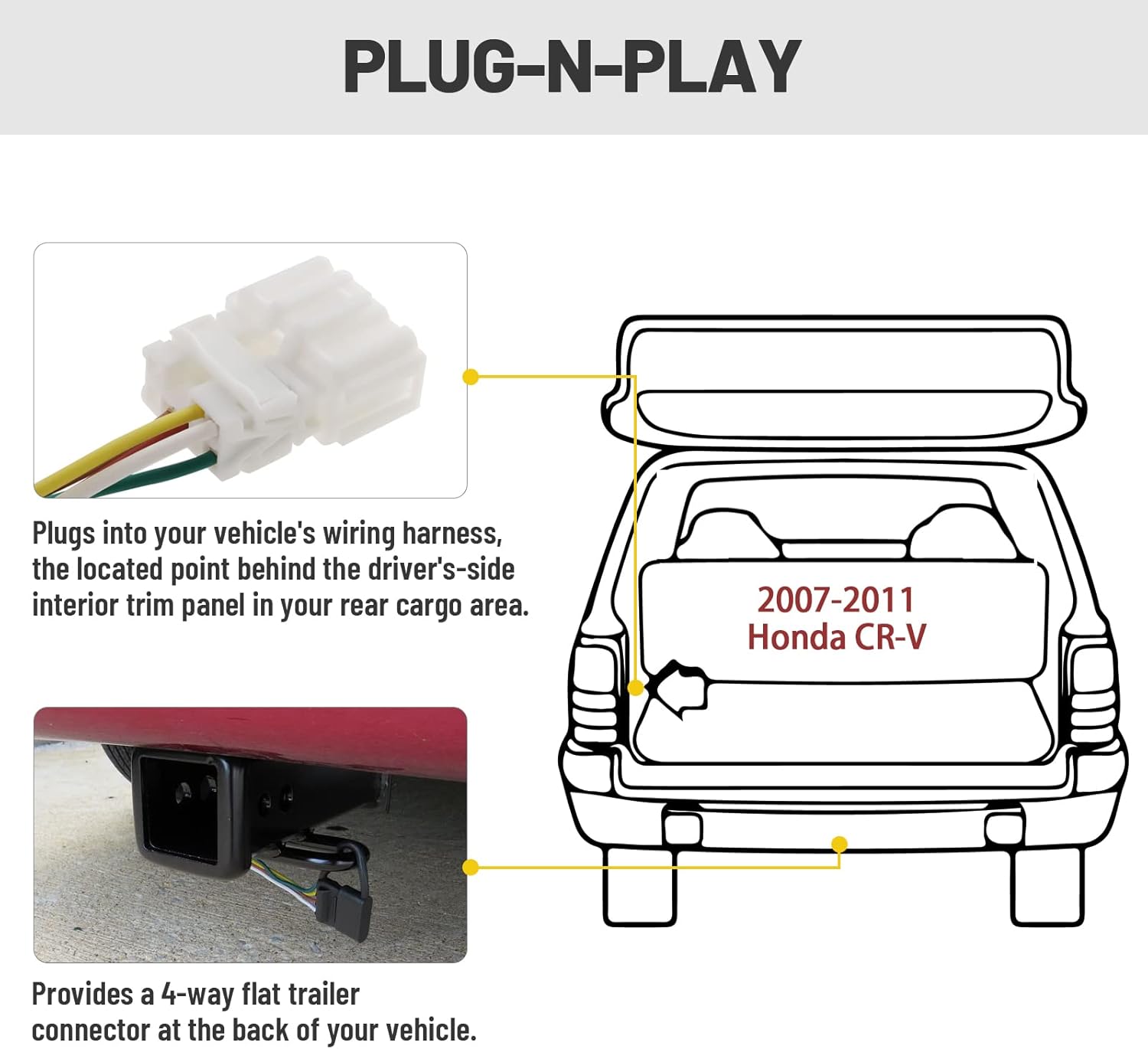 PLUG-N-PLAY

Plugs into your vehicle's wiring harness, the located point behind the driver's-side interior trim panel in your rear cargo area.

2007-2011
Honda CR-V

Provides a 4-way flat trailer connector at the back of your vehicle.