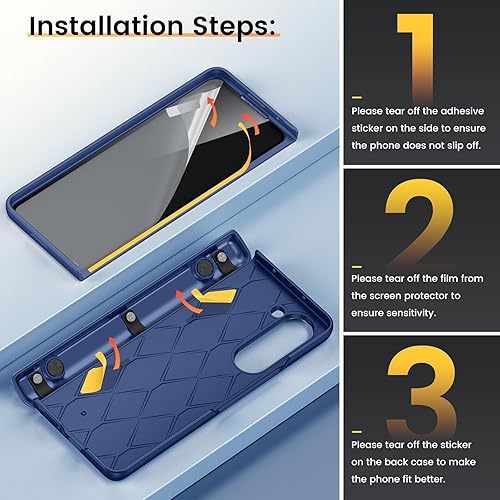 Installation Steps:

1

Please tear off the adhesive sticker on the side to ensure the phone does not slip off.

2

Please tear off the film from the screen protector to ensure sensitivity.

3

Please tear off the sticker on the back case to make the phone fit better.