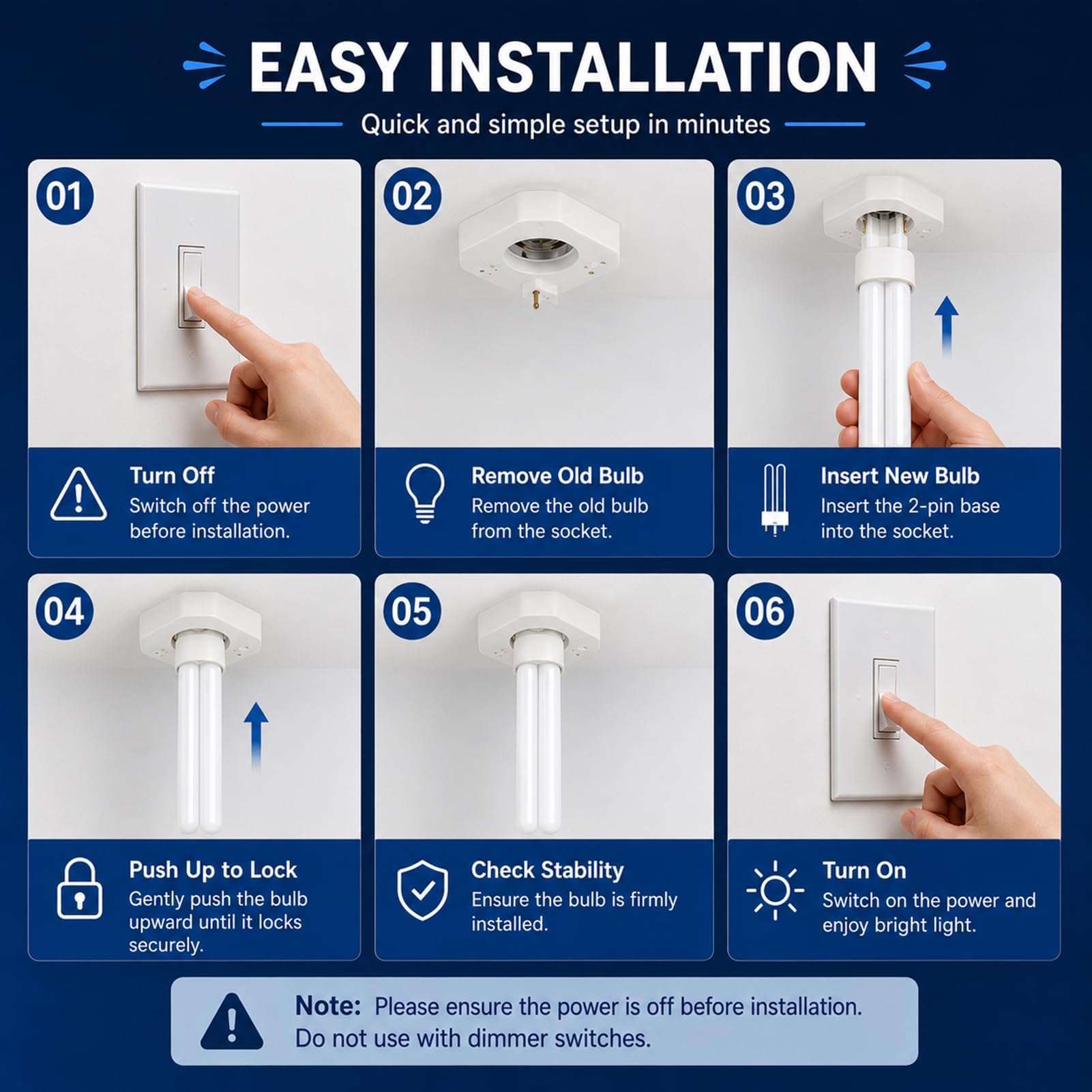 EASY INSTALLATION

Quick and simple setup in minutes

01

Turn Off
Switch off the power before installation.

02

Remove Old Bulb
Remove the old bulb from the socket.

03

Insert New Bulb
Insert the 2-pin base into the socket.

04

Push Up to Lock
Gently push the bulb upward until it locks securely.

05

Check Stability
Ensure the bulb is firmly installed.

06

Turn On
Switch on the power and enjoy bright light.

Note: Please ensure the power is off before installation. Do not use with dimmer switches.