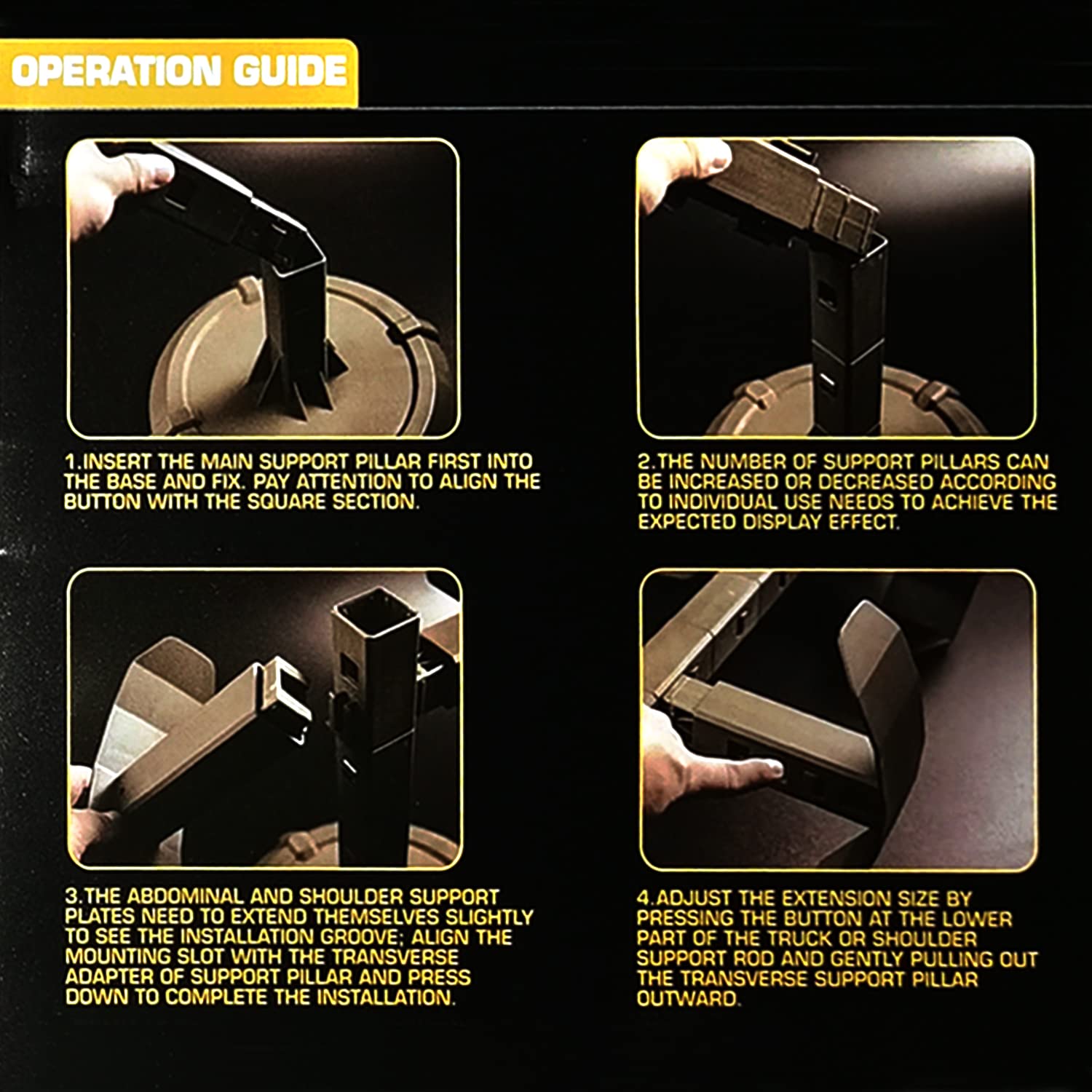 OPERATION GUIDE

1.INSERT THE MAIN SUPPORT PILLAR FIRST INTO THE BASE AND FIX. PAY ATTENTION TO ALIGN THE BUTTON WITH THE SQUARE SECTION.

2.THE NUMBER OF SUPPORT PILLARS CAN BE INCREASED OR DECREASED ACCORDING TO INDIVIDUAL USE NEEDS TO ACHIEVE THE EXPECTED DISPLAY EFFECT.

3.THE ABDOMINAL AND SHOULDER SUPPORT PLATES NEED TO EXTEND THEMSELVES SLIGHTLY TO SEE THE INSTALLATION GROOVE; ALIGN THE MOUNTING SLOT WITH THE TRANSVERSE ADAPTER OF SUPPORT PILLAR AND PRESS DOWN TO COMPLETE THE INSTALLATION.

4.ADJUST THE EXTENSION SIZE BY PRESSING THE BUTTON AT THE LOWER PART OF THE TRUCK OR SHOULDER SUPPORT ROD AND GENTLY PULLING OUT THE TRANSVERSE SUPPORT PILLAR OUTWARD.