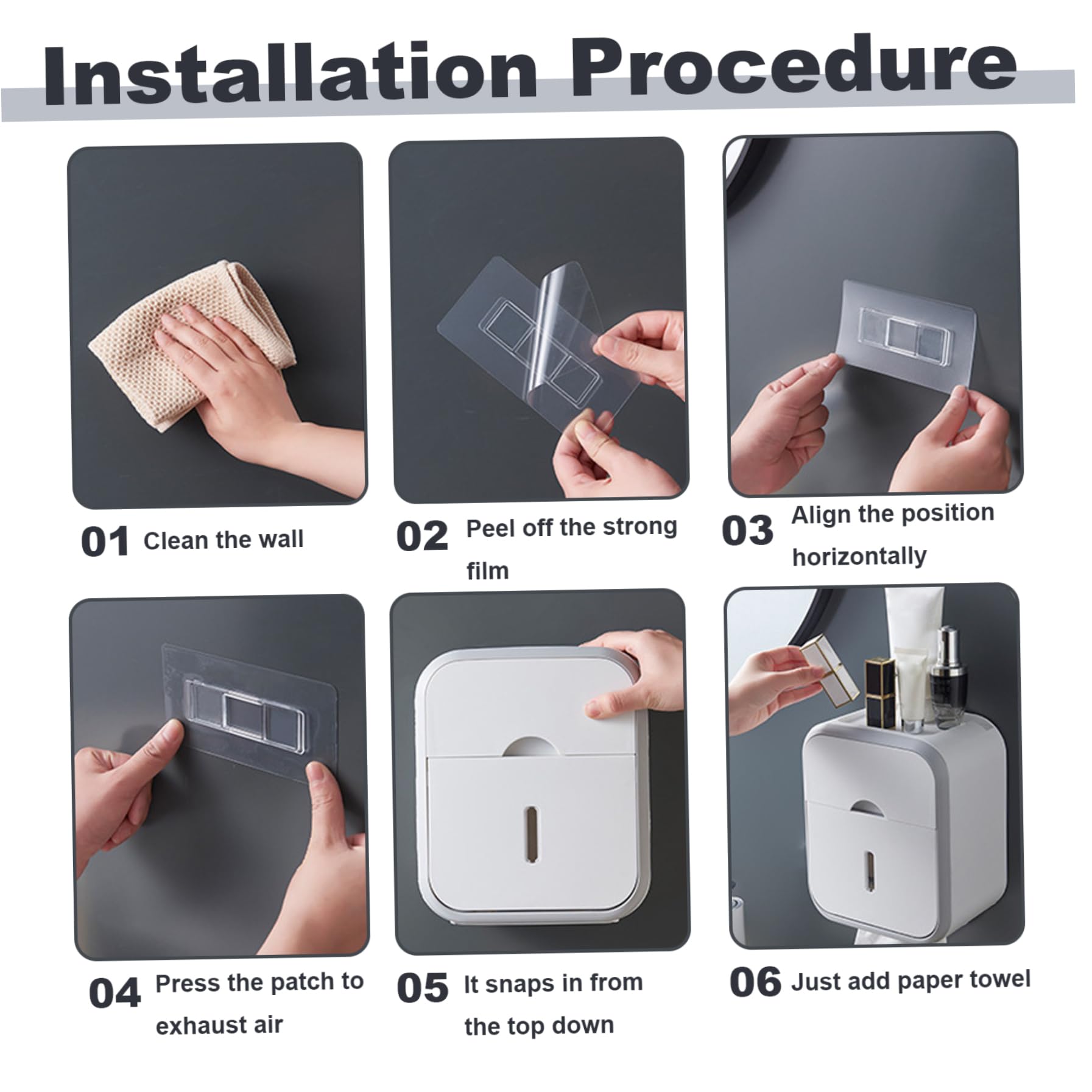 Installation Procedure

01 Clean the wall

02 Peel off the strong film

03 Align the position horizontally

04 Press the patch to exhaust air

05 It snaps in from the top down

06 Just add paper towel