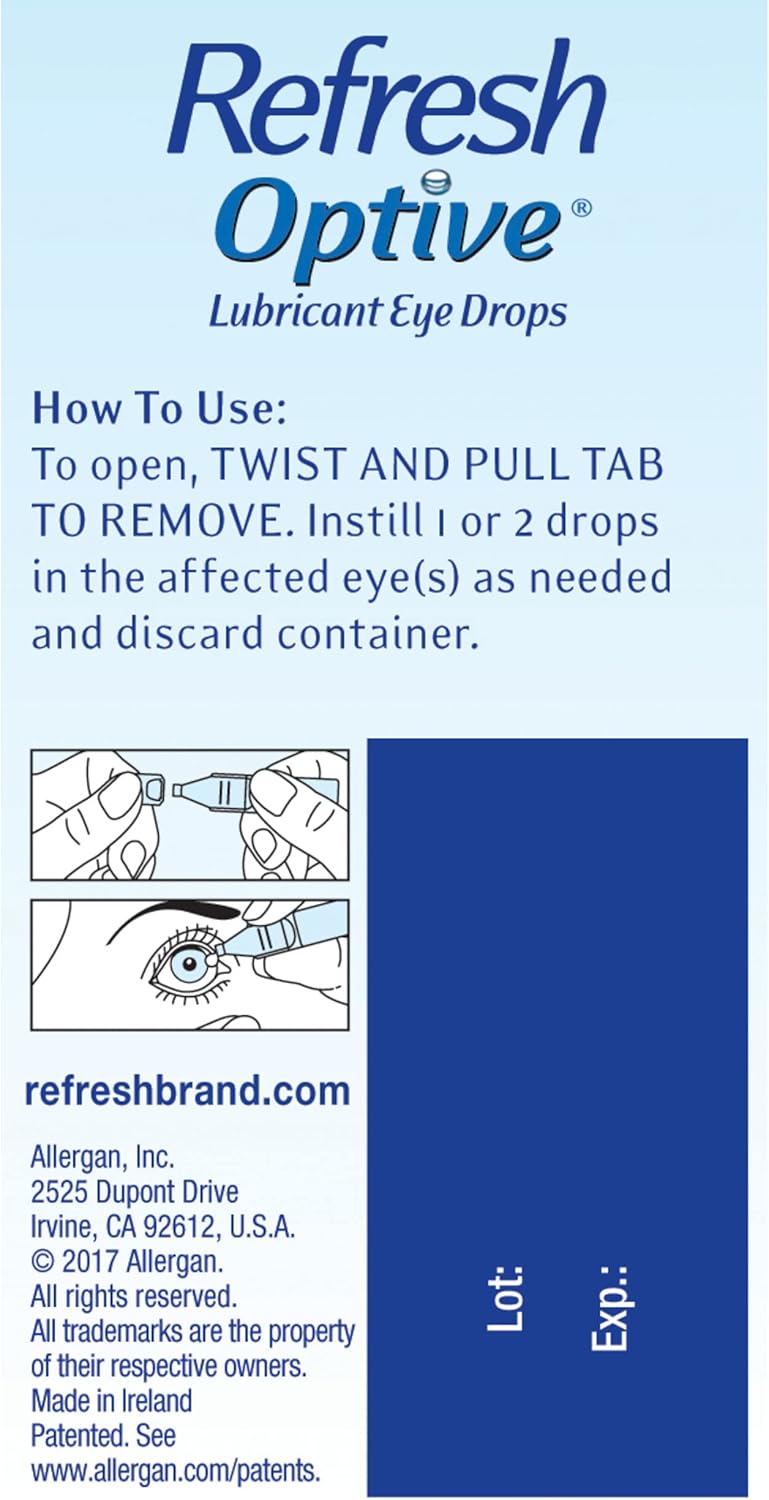 Refresh
Optive®
Lubricant Eye Drops

How To Use:
To open, TWIST AND PULL TAB TO REMOVE. Instill 1 or 2 drops in the affected eye(s) as needed and discard container.

refreshbrand.com

Allergan, Inc.
2525 Dupont Drive
Irvine, CA 92612, U.S.A.
© 2017 Allergan.
All rights reserved.
All trademarks are the property of their respective owners.
Made in Ireland
Patented. See
www.allergan.com/patents.

Lot:
Exp.: