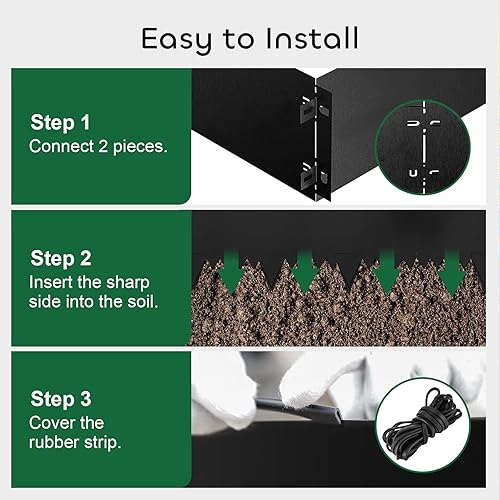 Easy to Install

Step 1
Connect 2 pieces.

Step 2
Insert the sharp side into the soil.

Step 3
Cover the rubber strip.