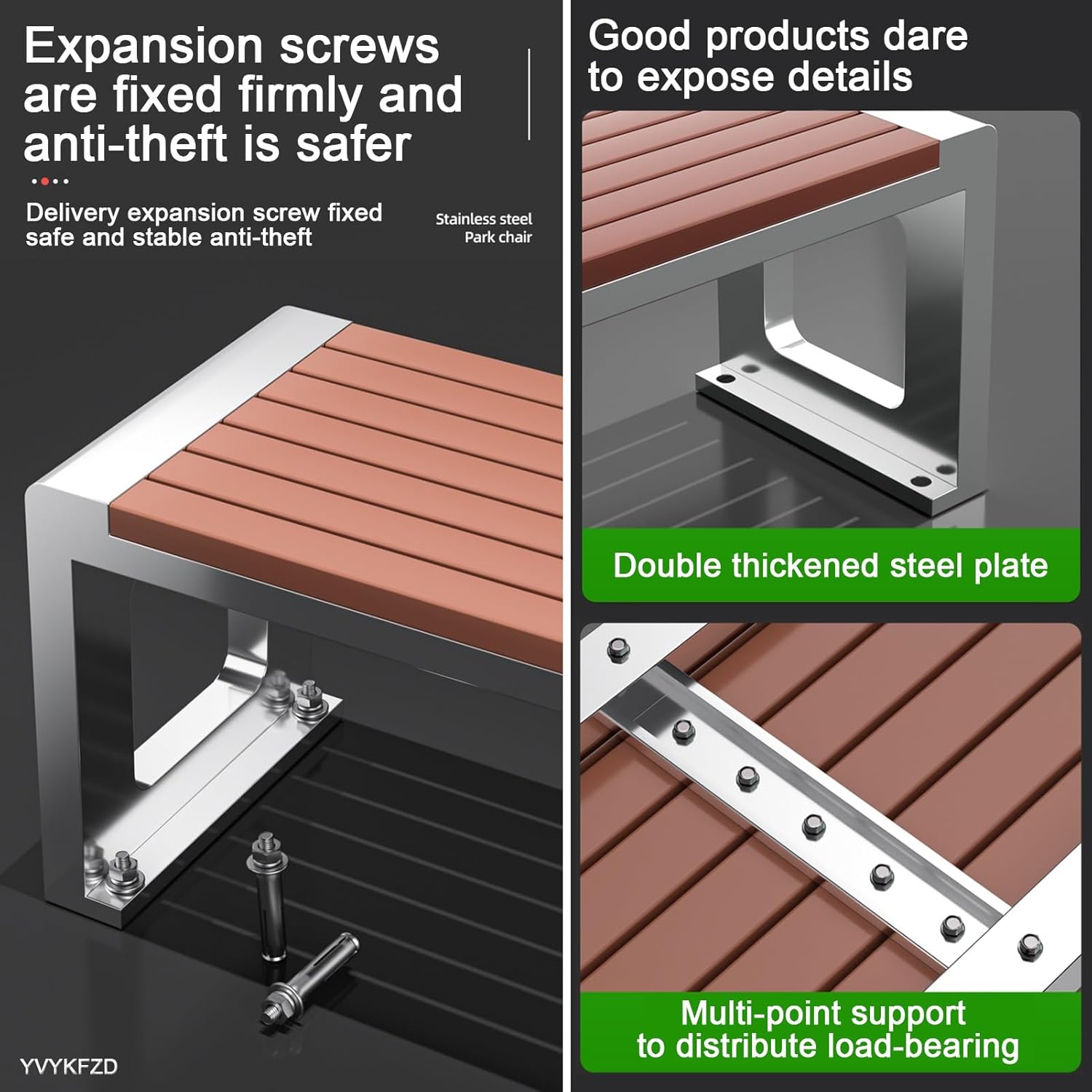 Expansion screws are fixed firmly and anti-theft is safer

Delivery expansion screw fixed safe and stable anti-theft

Stainless steel Park chair

YVYKFZD

Good products dare to expose details

Double thickened steel plate

Multi-point support to distribute load-bearing