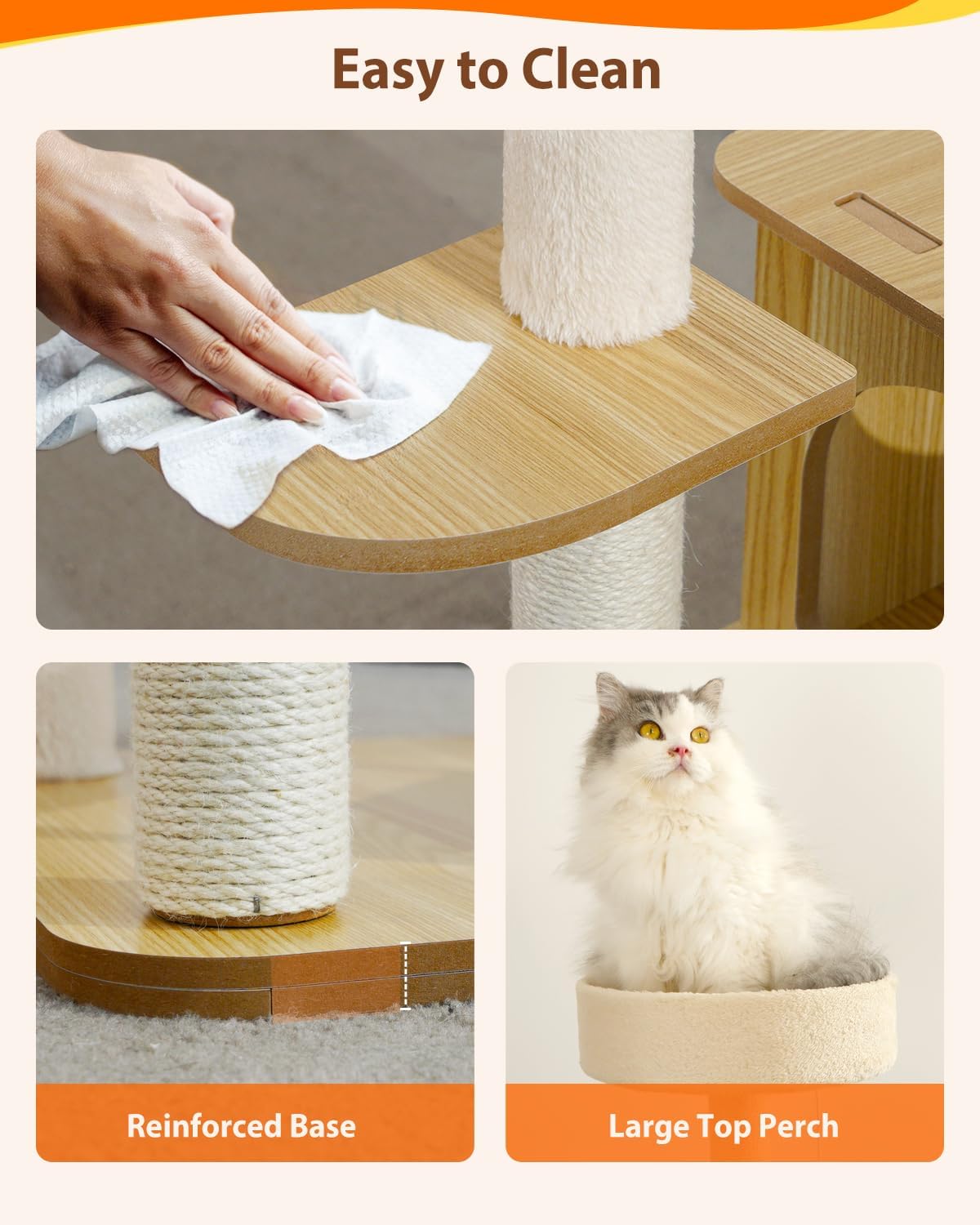 Easy to Clean

Reinforced Base

Large Top Perch