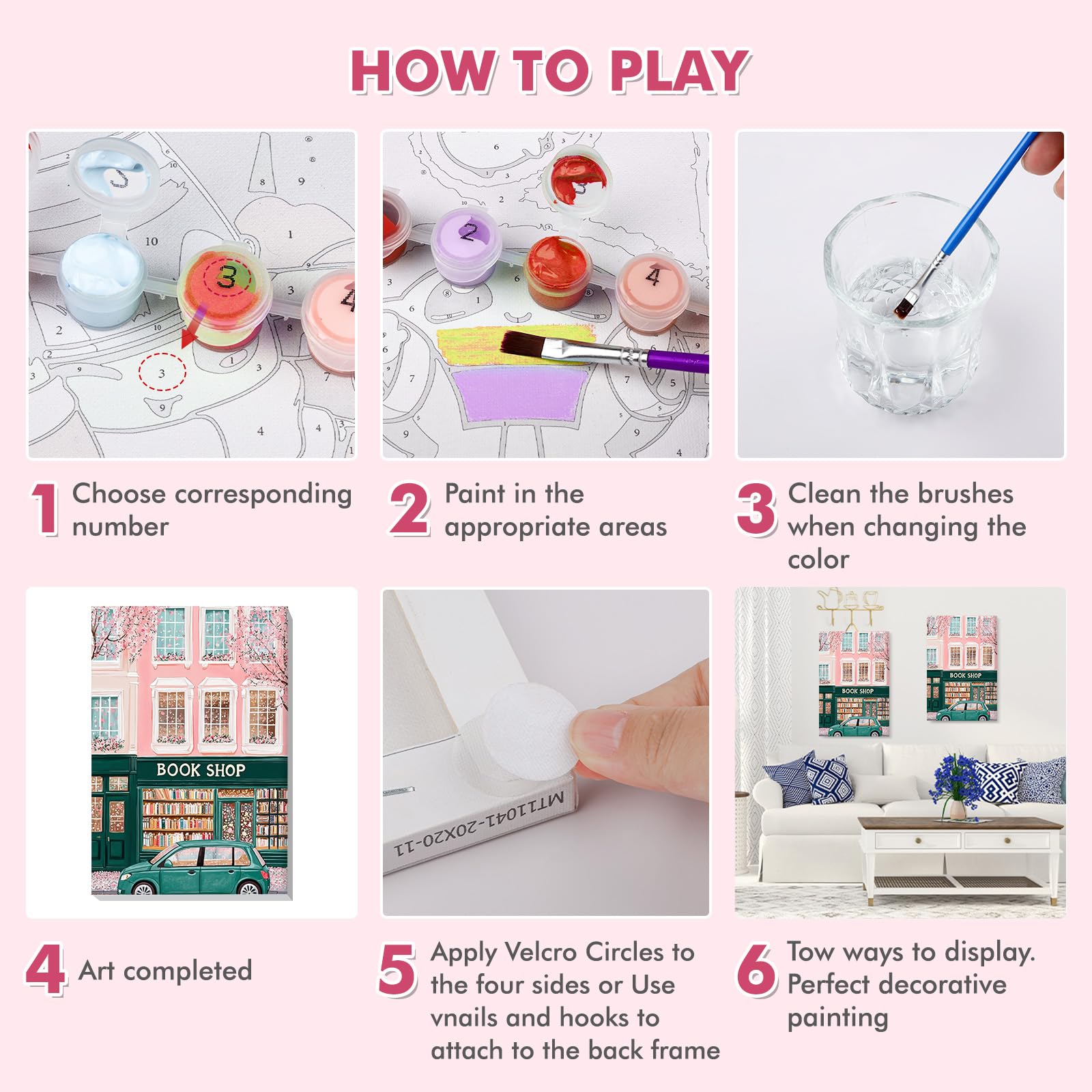 HOW TO PLAY

1 Choose corresponding number

2 Paint in the appropriate areas

3 Clean the brushes when changing the color

BOOK SHOP

MT11041-20X20-11

BOOK SHOP

BOOK SHOP

4 Art completed

5 Apply Velcro Circles to the four sides or Use vnails and hooks to attach to the back frame

6 Tow ways to display. Perfect decorative painting