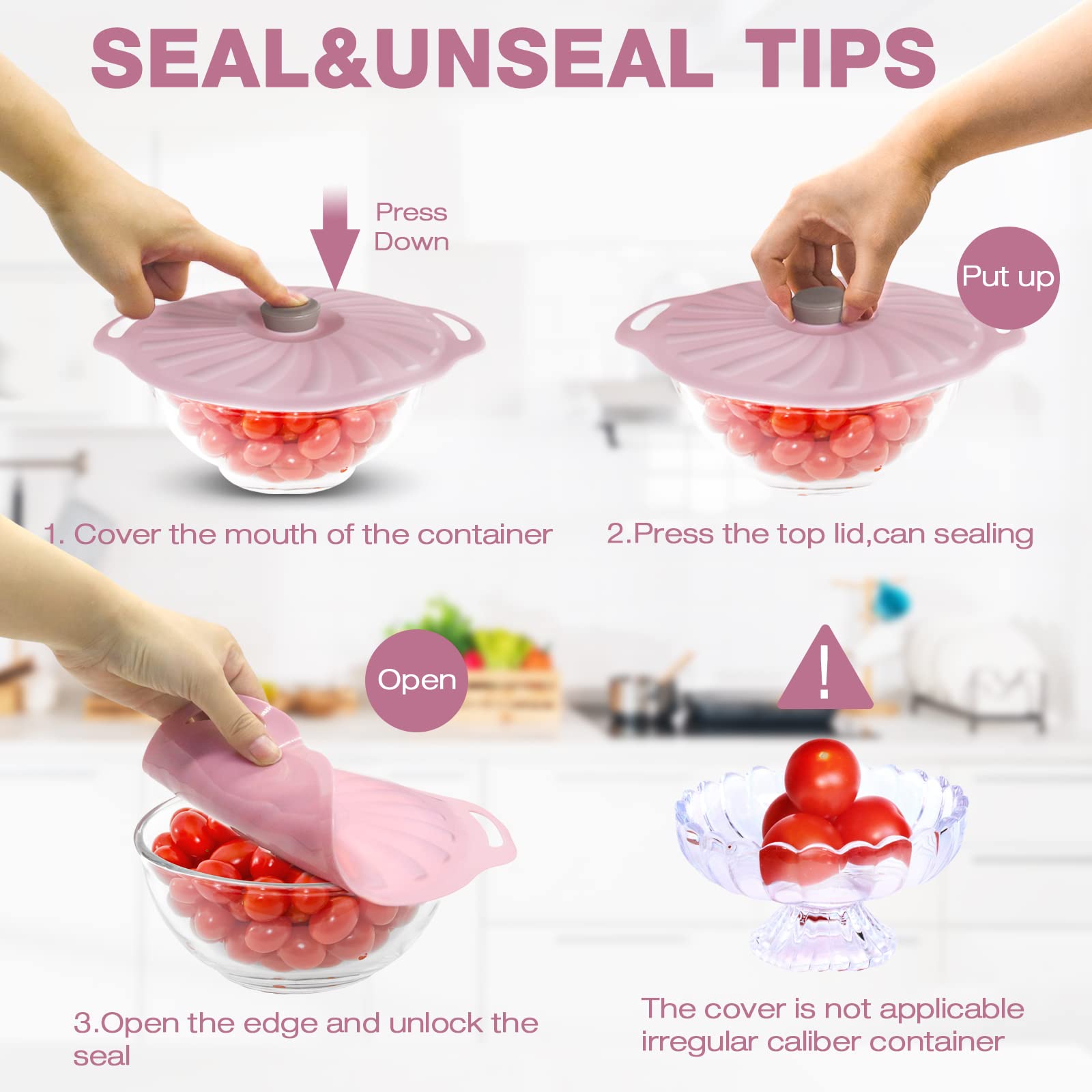 SEAL&UNSEAL TIPS

Press Down

Put up

1. Cover the mouth of the container

2.Press the top lid,can sealing

Open

!

3.Open the edge and unlock the seal

The cover is not applicable irregular caliber container