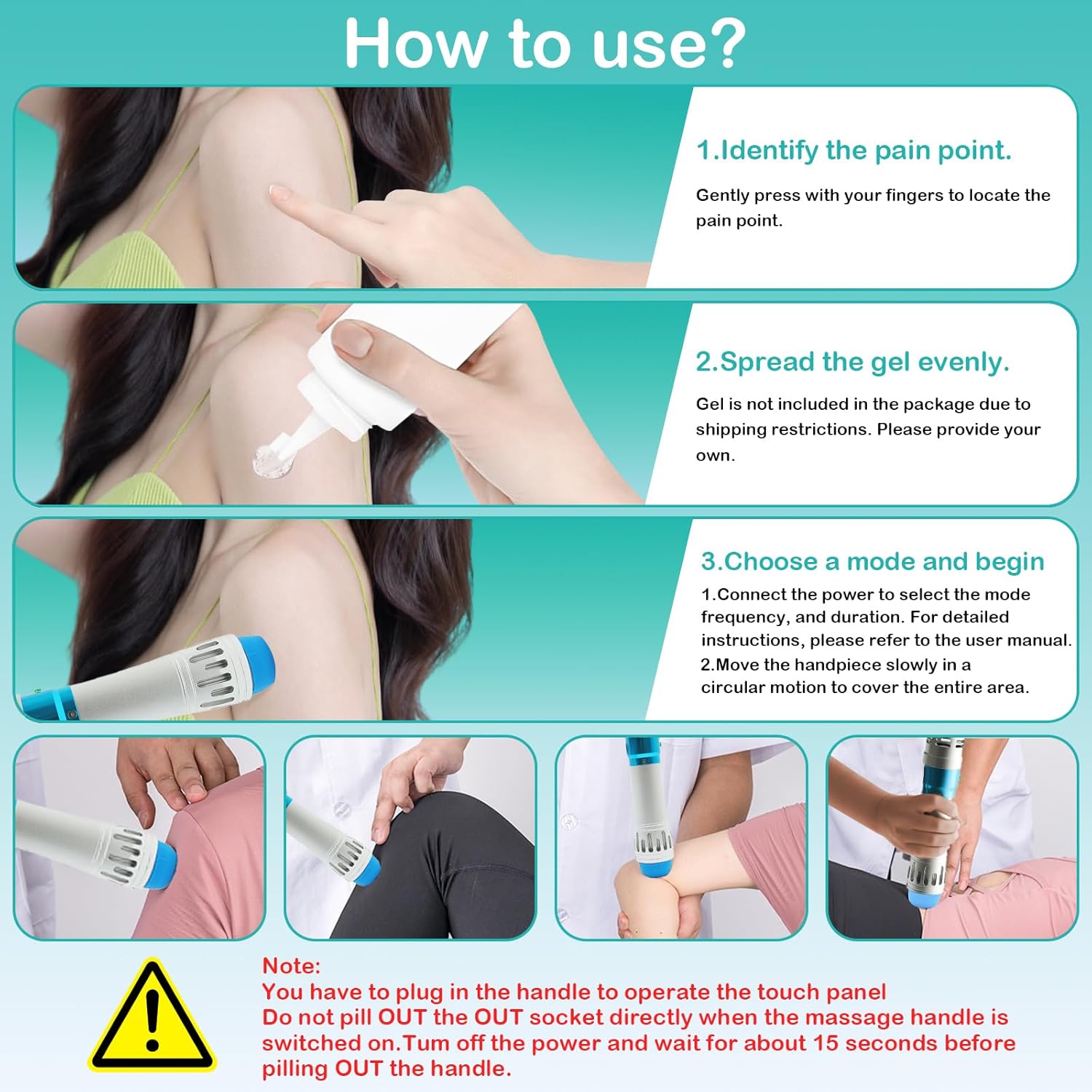 How to use?

1.Identify the pain point.

Gently press with your fingers to locate the pain point.

2.Spread the gel evenly.

Gel is not included in the package due to shipping restrictions. Please provide your own.

3.Choose a mode and begin

1.Connect the power to select the mode frequency, and duration. For detailed instructions, please refer to the user manual.
2.Move the handpiece slowly in a circular motion to cover the entire area.

Note:
You have to plug in the handle to operate the touch panel
Do not pill OUT the OUT socket directly when the massage handle is switched on.Tum off the power and wait for about 15 seconds before pilling OUT the handle.