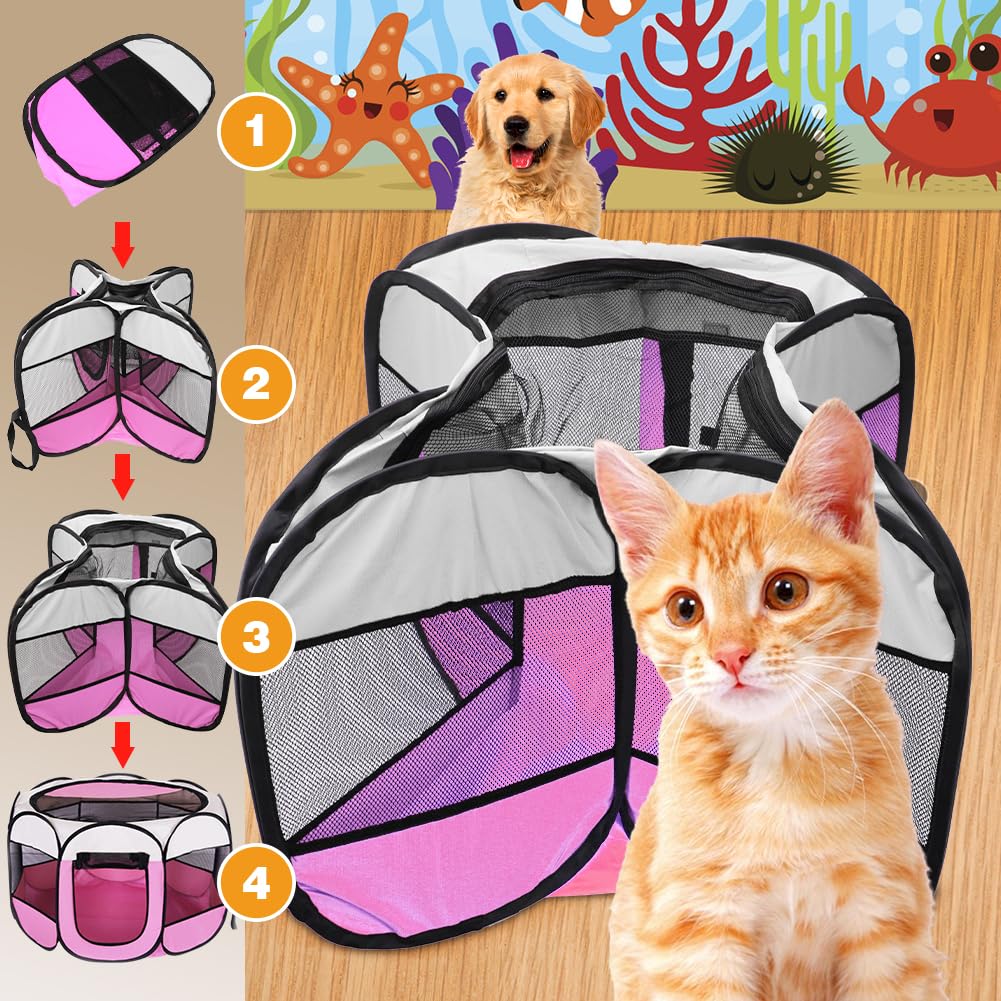 1
2
3
4